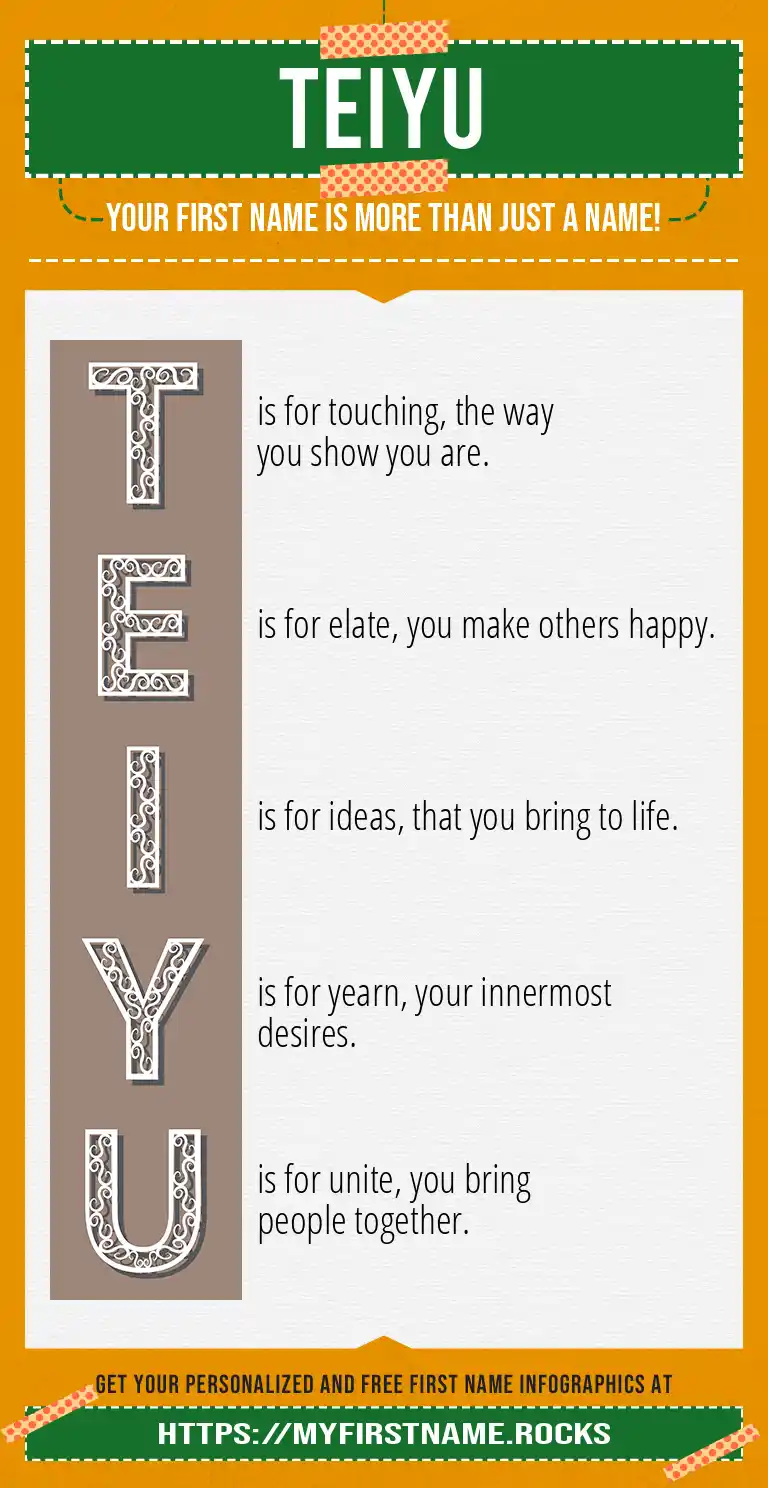 TEIYU

YOUR FIRST NAME IS MORE THAN JUST A NAME!

T is for touching, the way you show you are.

E is for elate, you make others happy.

I is for ideas, that you bring to life.

Y is for yearn, your innermost desires.

U is for unite, you bring people together.

GET YOUR PERSONALIZED AND FREE FIRST NAME INFOGRAPHICS AT

HTTPS://MYFIRSTNAME.ROCKS