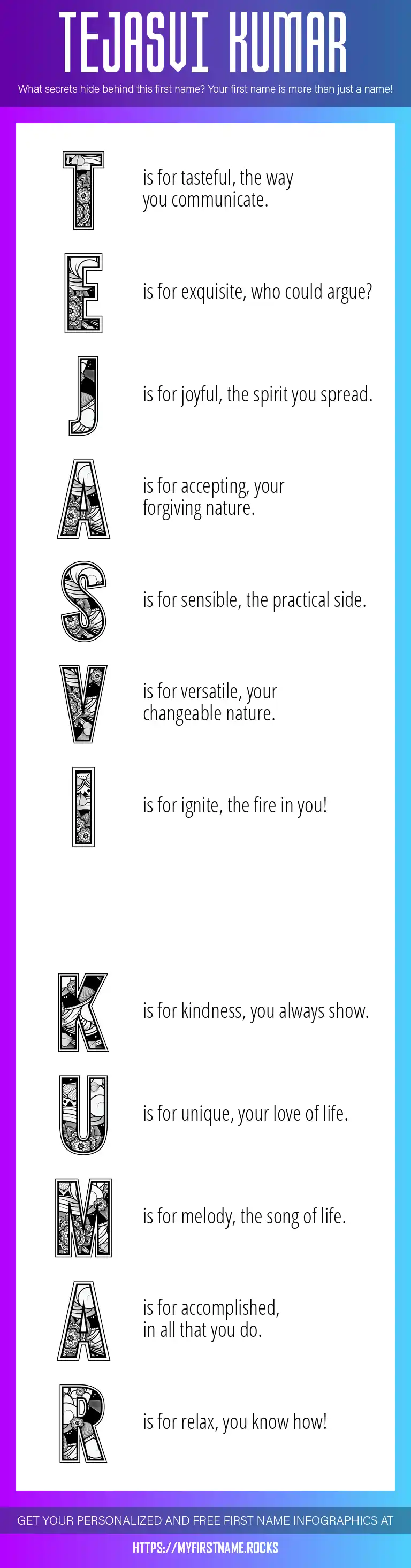 TEJASVI KUMAR

What secrets hide behind this first name? Your first name is more than just a name!

T is for tasteful, the way you communicate.

E is for exquisite, who could argue?

J is for joyful, the spirit you spread.

A is for accepting, your forgiving nature.

S is for sensible, the practical side.

V is for versatile, your changeable nature.

I is for ignite, the fire in you!

K is for kindness, you always show.

U is for unique, your love of life.

M is for melody, the song of life.

A is for accomplished, in all that you do.

R is for relax, you know how!

GET YOUR PERSONALIZED AND FREE FIRST NAME INFOGRAPHICS AT

HTTPS://MYFIRSTNAME.ROCKS