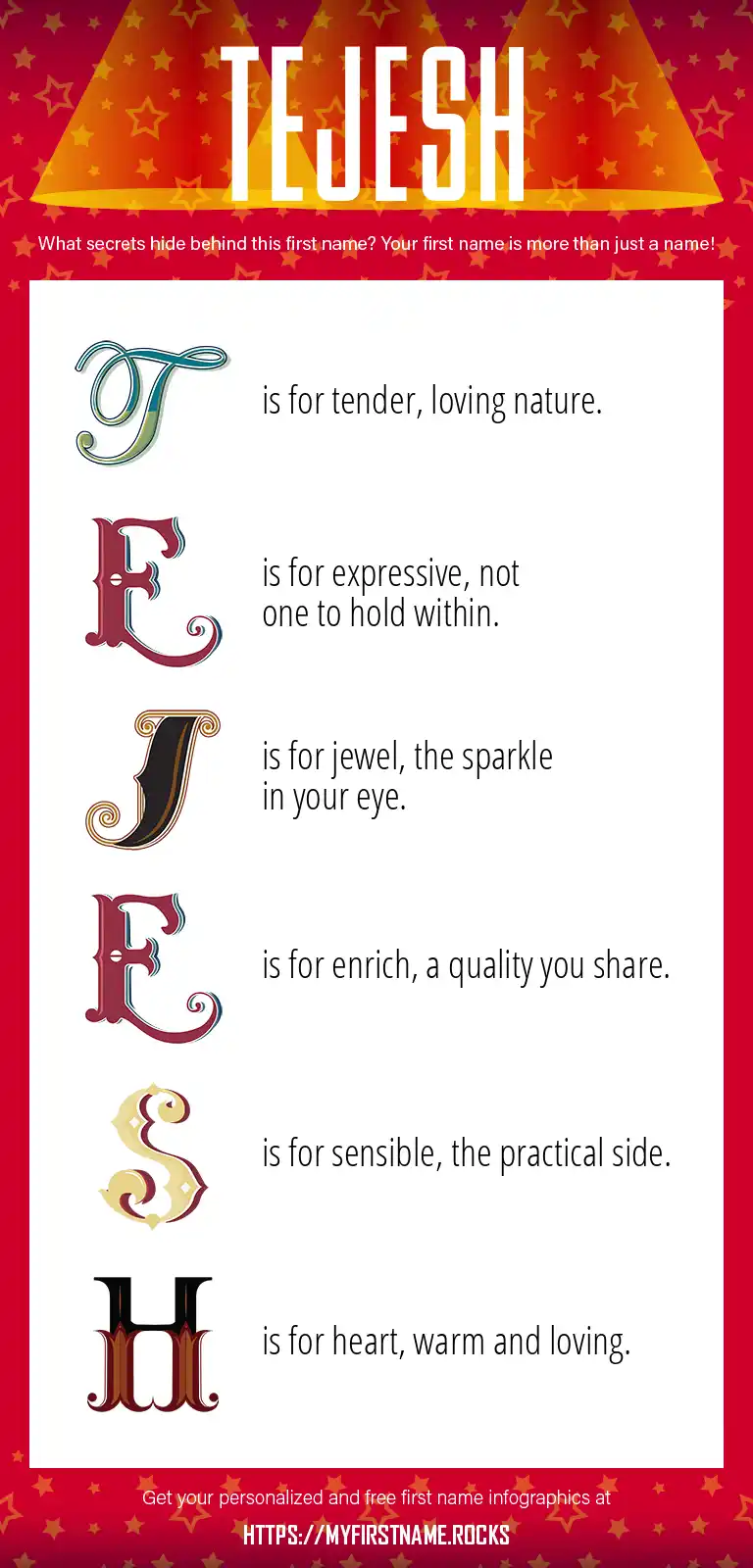 TEJESH

What secrets hide behind this first name? Your first name is more than just a name!

T is for tender, loving nature.

E is for expressive, not one to hold within.

J is for jewel, the sparkle in your eye.

E is for enrich, a quality you share.

S is for sensible, the practical side.

H is for heart, warm and loving.

Get your personalized and free first name infographics at

HTTPS://MYFIRSTNAME.ROCKS