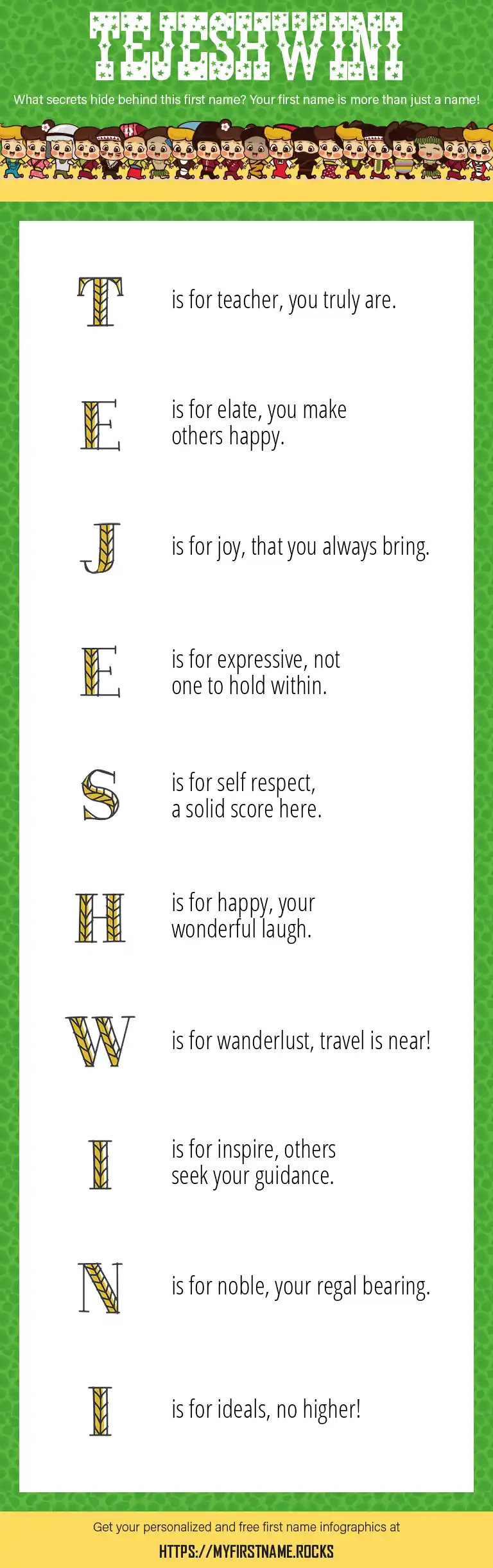 TEJESHWINI

What secrets hide behind this first name? Your first name is more than just a name!

T is for teacher, you truly are.

E is for elate, you make others happy.

J is for joy, that you always bring.

E is for expressive, not one to hold within.

S is for self respect, a solid score here.

H is for happy, your wonderful laugh.

W is for wanderlust, travel is near!

I is for inspire, others seek your guidance.

N is for noble, your regal bearing.

I is for ideals, no higher!

Get your personalized and free first name infographics at

HTTPS://MYFIRSTNAME.ROCKS