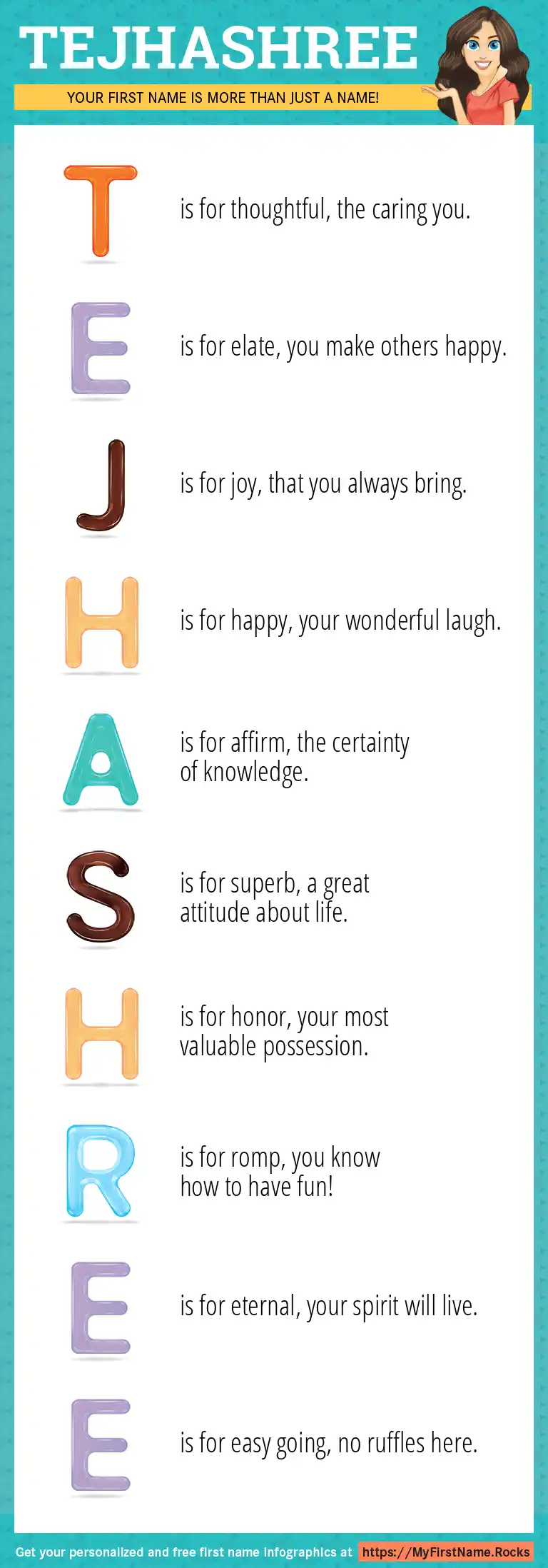 TEJHASHREE

YOUR FIRST NAME IS MORE THAN JUST A NAME!

T is for thoughtful, the caring you.

E is for elate, you make others happy.

J is for joy, that you always bring.

H is for happy, your wonderful laugh.

A is for affirm, the certainty of knowledge.

S is for superb, a great attitude about life.

H is for honor, your most valuable possession.

R is for romp, you know how to have fun!

E is for eternal, your spirit will live.

E is for easy going, no ruffles here.

Get your personalized and free first name infographics at https://MyFirstName.Rocks