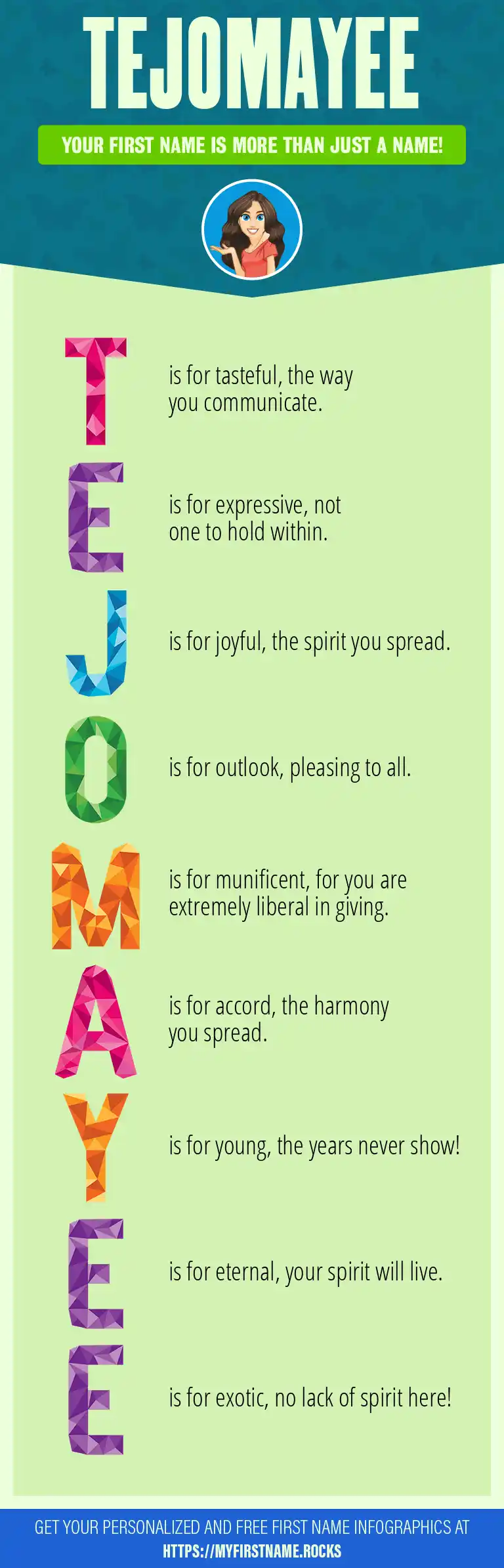 TEJOMAYEE

YOUR FIRST NAME IS MORE THAN JUST A NAME!

T is for tasteful, the way you communicate.

E is for expressive, not one to hold within.

J is for joyful, the spirit you spread.

O is for outlook, pleasing to all.

M is for munificent, for you are extremely liberal in giving.

A is for accord, the harmony you spread.

Y is for young, the years never show!

E is for eternal, your spirit will live.

E is for exotic, no lack of spirit here!

GET YOUR PERSONALIZED AND FREE FIRST NAME INFOGRAPHICS AT HTTPS://MYFIRSTNAME.ROCKS