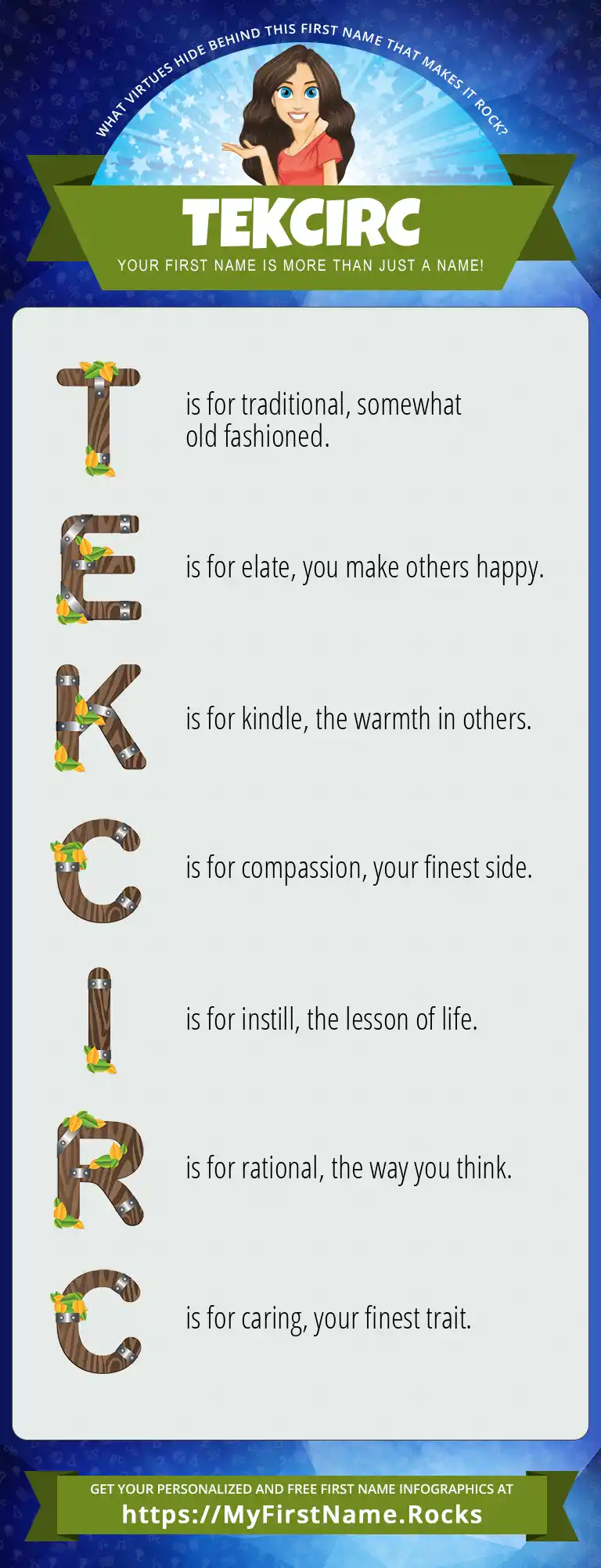 WHAT VIRTUES HIDE BEHIND THIS FIRST NAME THAT MAKES IT ROCK?

TEKCIRC

YOUR FIRST NAME IS MORE THAN JUST A NAME!

T is for traditional, somewhat old fashioned.

E is for elate, you make others happy.

K is for kindle, the warmth in others.

C is for compassion, your finest side.

I is for instill, the lesson of life.

R is for rational, the way you think.

C is for caring, your finest trait.

GET YOUR PERSONALIZED AND FREE FIRST NAME INFOGRAPHICS AT

https://MyFirstName.Rocks