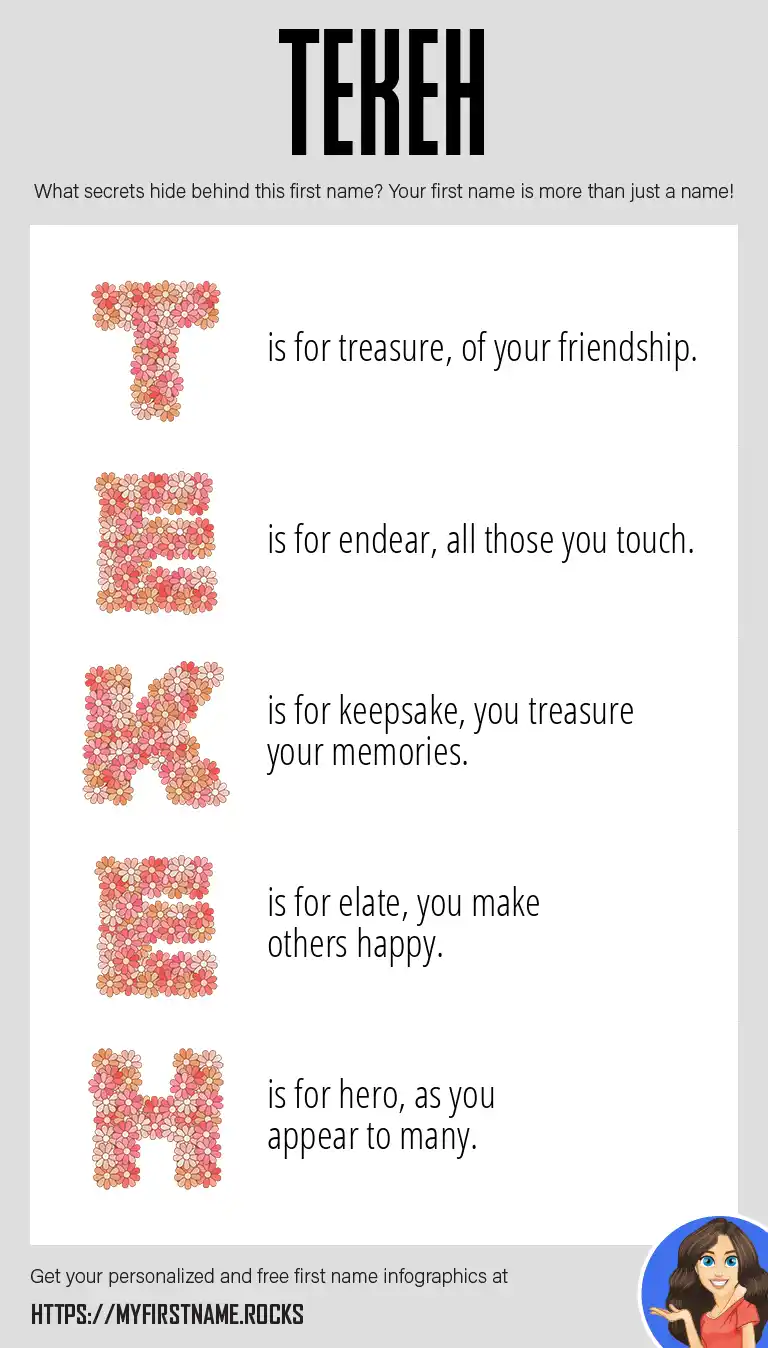 TEKEH

What secrets hide behind this first name? Your first name is more than just a name!

T is for treasure, of your friendship.

E is for endear, all those you touch.

K is for keepsake, you treasure your memories.

E is for elate, you make others happy.

H is for hero, as you appear to many.

Get your personalized and free first name infographics at

HTTPS://MYFIRSTNAME.ROCKS