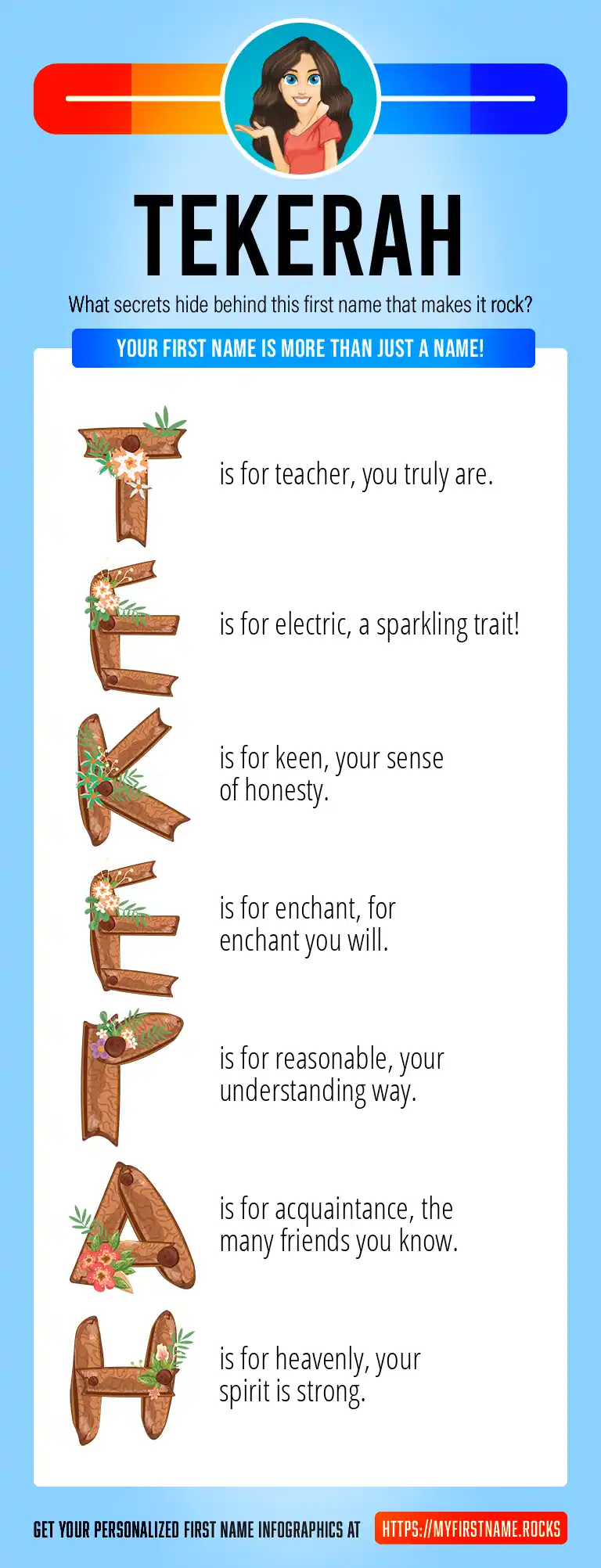 TEKERAH

What secrets hide behind this first name that makes it rock?

YOUR FIRST NAME IS MORE THAN JUST A NAME!

T is for teacher, you truly are.

E is for electric, a sparkling trait!

K is for keen, your sense of honesty.

E is for enchant, for enchant you will.

R is for reasonable, your understanding way.

A is for acquaintance, the many friends you know.

H is for heavenly, your spirit is strong.

GET YOUR PERSONALIZED FIRST NAME INFOGRAPHICS AT HTTPS://MYFIRSTNAME.ROCKS