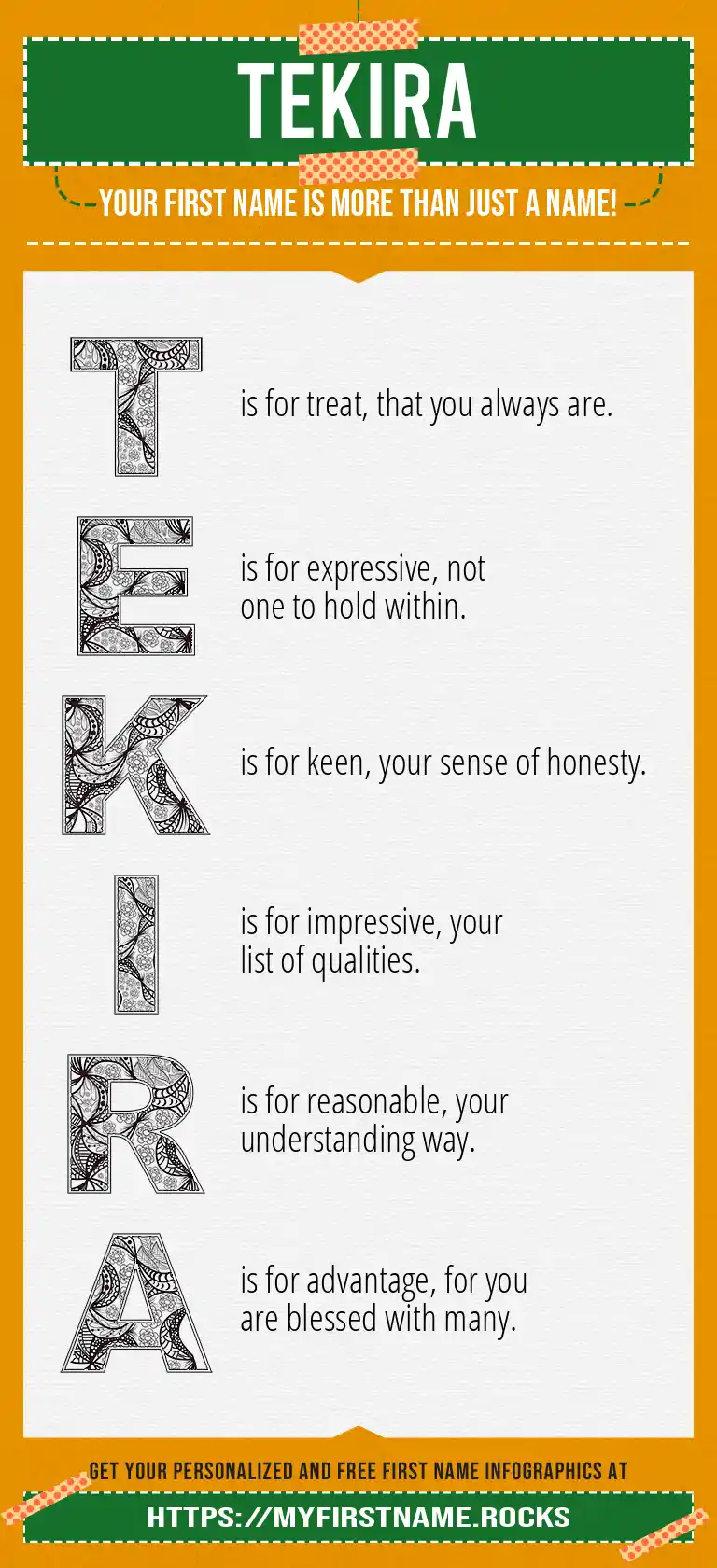 TEKIRA

YOUR FIRST NAME IS MORE THAN JUST A NAME!

T is for treat, that you always are.

E is for expressive, not one to hold within.

K is for keen, your sense of honesty.

I is for impressive, your list of qualities.

R is for reasonable, your understanding way.

A is for advantage, for you are blessed with many.

GET YOUR PERSONALIZED AND FREE FIRST NAME INFOGRAPHICS AT

HTTPS://MYFIRSTNAME.ROCKS