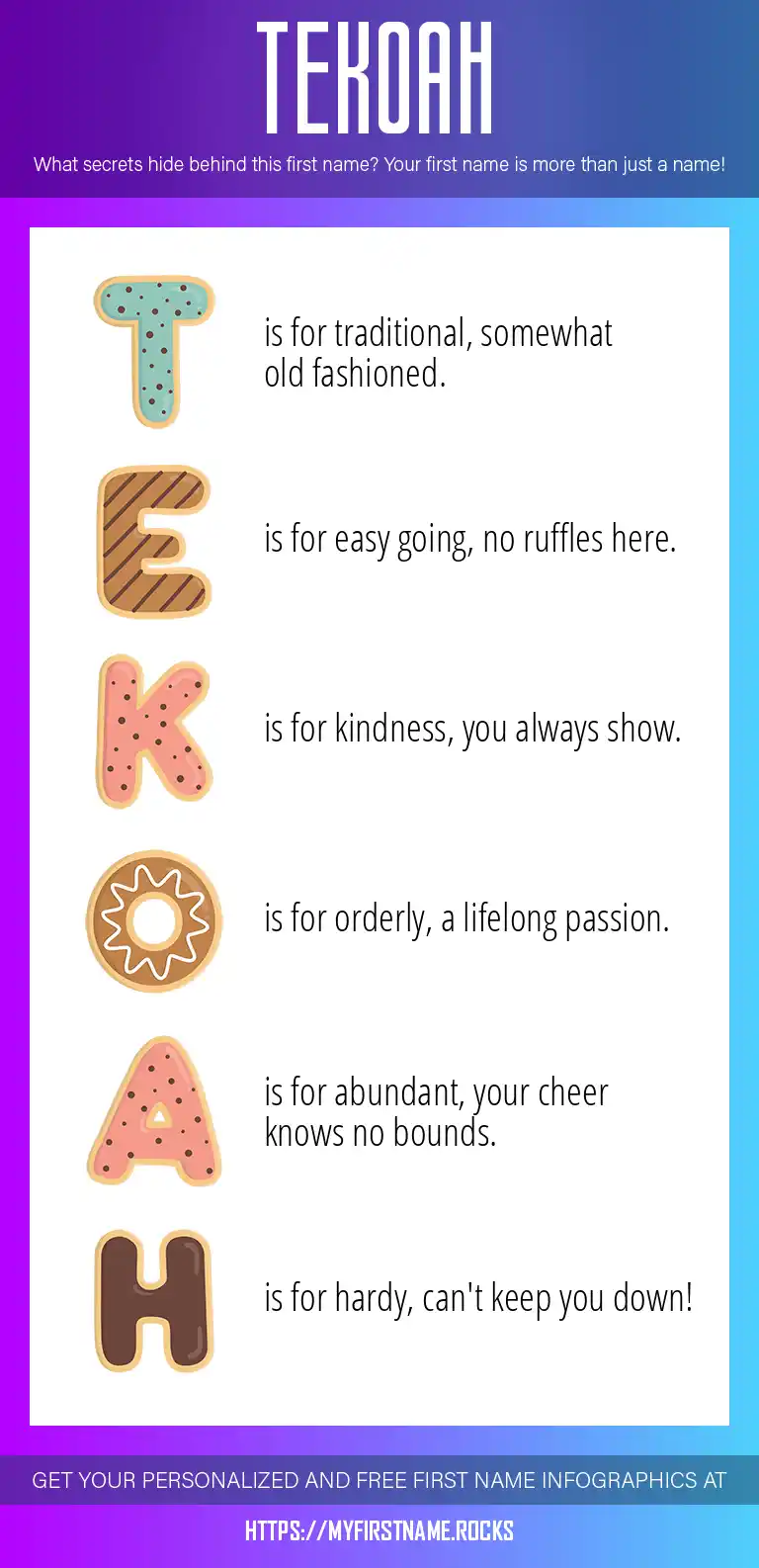 TEKOAH

What secrets hide behind this first name? Your first name is more than just a name!

T is for traditional, somewhat old fashioned.

E is for easy going, no ruffles here.

K is for kindness, you always show.

O is for orderly, a lifelong passion.

A is for abundant, your cheer knows no bounds.

H is for hardy, can't keep you down!

GET YOUR PERSONALIZED AND FREE FIRST NAME INFOGRAPHICS AT

HTTPS://MYFIRSTNAME.ROCKS