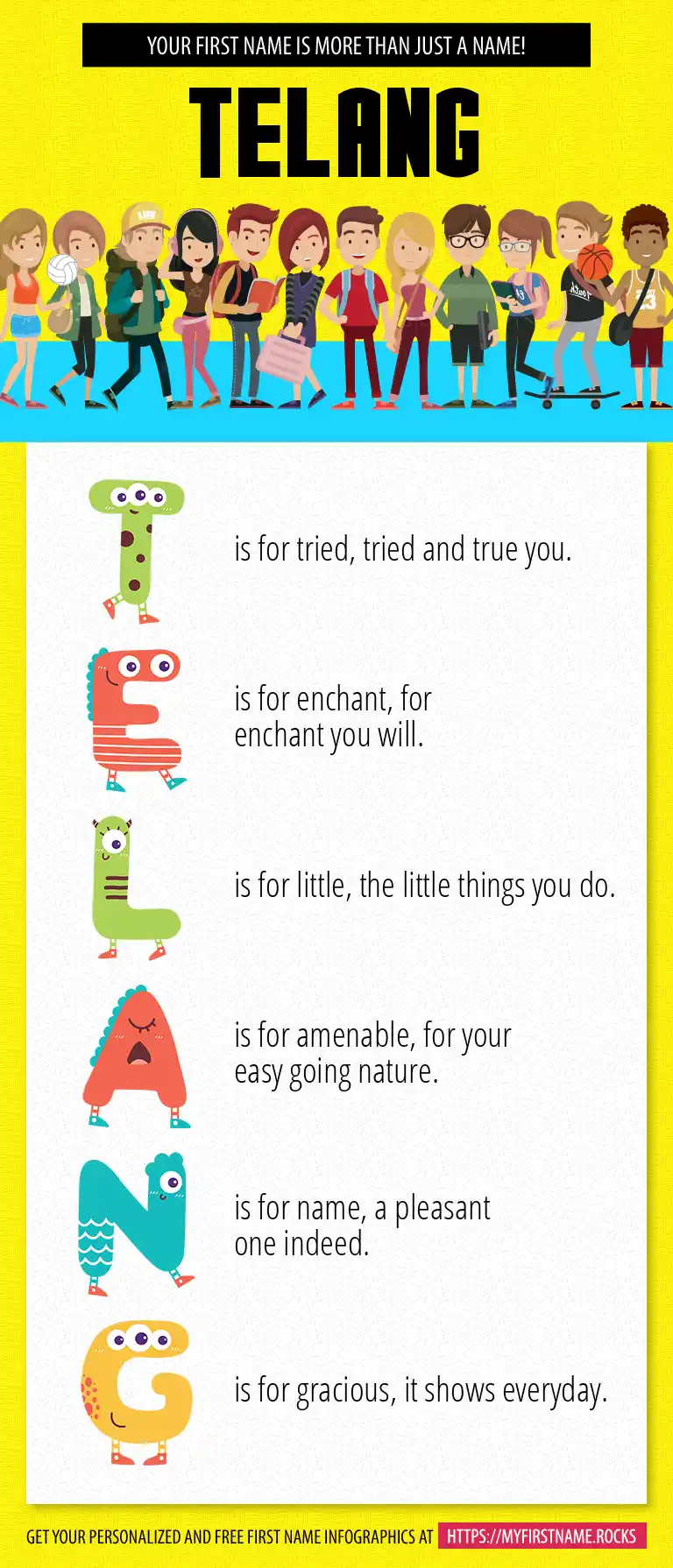 YOUR FIRST NAME IS MORE THAN JUST A NAME!

TELANG

T is for tried, tried and true you.

E is for enchant, for enchant you will.

L is for little, the little things you do.

A is for amenable, for your easy going nature.

N is for name, a pleasant one indeed.

G is for gracious, it shows everyday.

GET YOUR PERSONALIZED AND FREE FIRST NAME INFOGRAPHICS AT HTTPS://MYFIRSTNAME.ROCKS