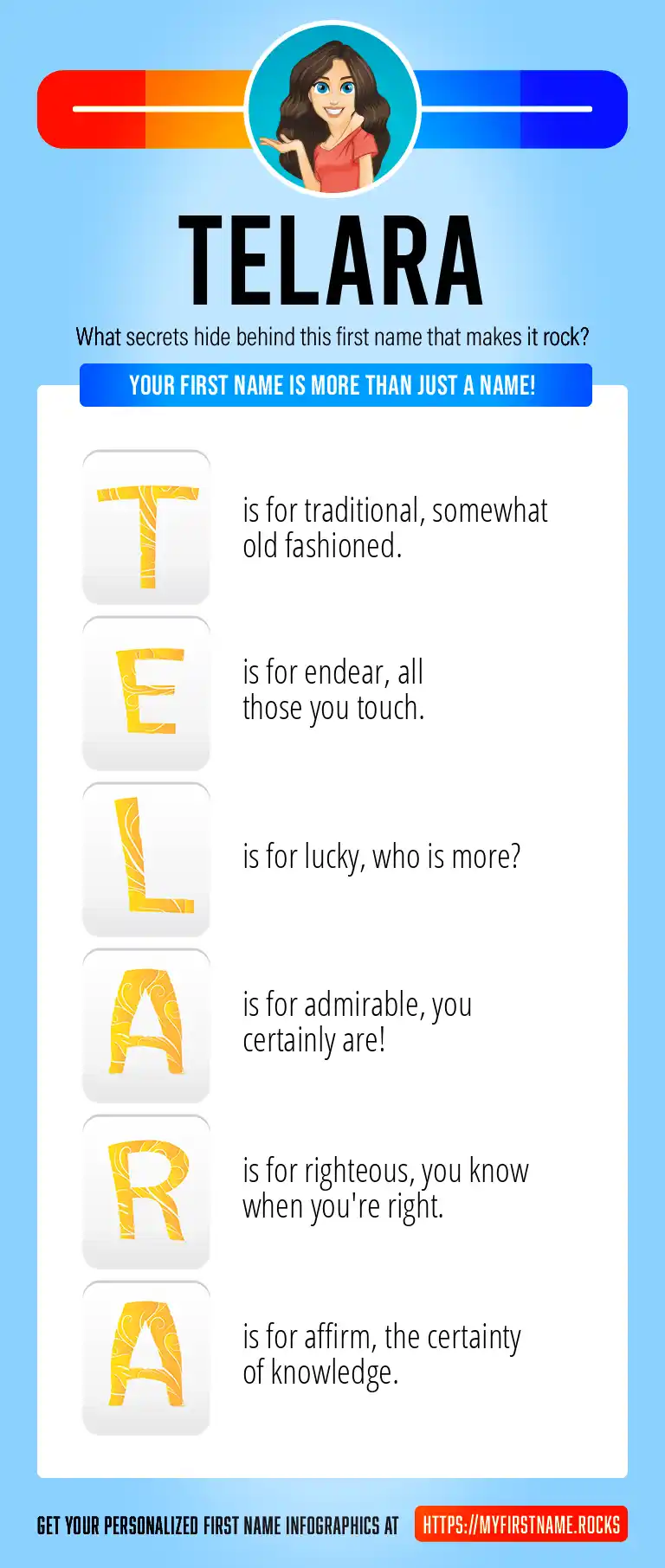 TELARA

What secrets hide behind this first name that makes it rock?

YOUR FIRST NAME IS MORE THAN JUST A NAME!

T is for traditional, somewhat old fashioned.

E is for endear, all those you touch.

L is for lucky, who is more?

A is for admirable, you certainly are!

R is for righteous, you know when you're right.

A is for affirm, the certainty of knowledge.

GET YOUR PERSONALIZED FIRST NAME INFOGRAPHICS AT HTTPS://MYFIRSTNAME.ROCKS