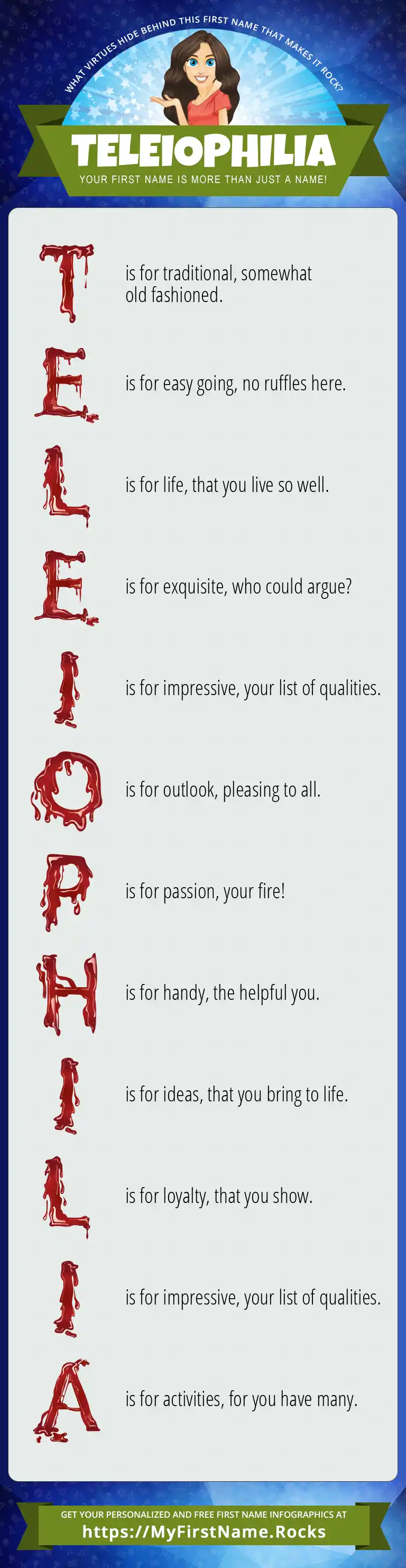 WHAT VIRTUES HIDE BEHIND THIS FIRST NAME THAT MAKES IT ROCK?

TELEIOPHILIA

YOUR FIRST NAME IS MORE THAN JUST A NAME!

T is for traditional, somewhat old fashioned.

E is for easy going, no ruffles here.

L is for life, that you live so well.

E is for exquisite, who could argue?

I is for impressive, your list of qualities.

O is for outlook, pleasing to all.

P is for passion, your fire!

H is for handy, the helpful you.

I is for ideas, that you bring to life.

L is for loyalty, that you show.

I is for impressive, your list of qualities.

A is for activities, for you have many.

GET YOUR PERSONALIZED AND FREE FIRST NAME INFOGRAPHICS AT

https://MyFirstName.Rocks