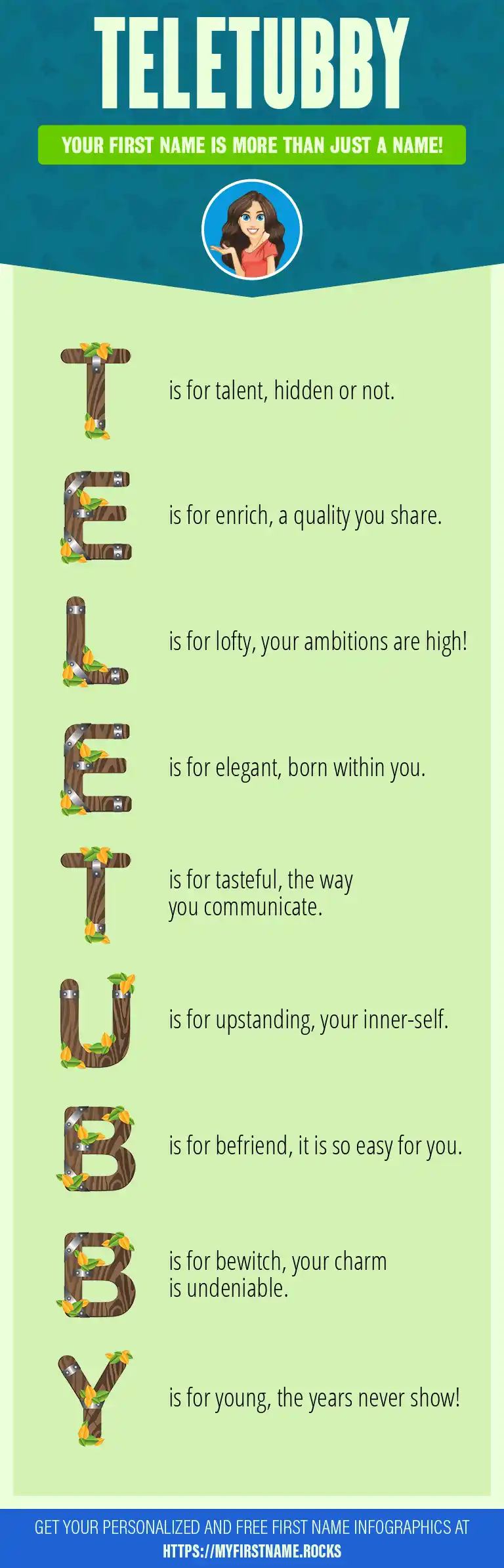 TELETUBBY

YOUR FIRST NAME IS MORE THAN JUST A NAME!

T is for talent, hidden or not.

E is for enrich, a quality you share.

L is for lofty, your ambitions are high!

E is for elegant, born within you.

T is for tasteful, the way you communicate.

U is for upstanding, your inner-self.

B is for befriend, it is so easy for you.

B is for bewitch, your charm is undeniable.

Y is for young, the years never show!

GET YOUR PERSONALIZED AND FREE FIRST NAME INFOGRAPHICS AT
HTTPS://MYFIRSTNAME.ROCKS