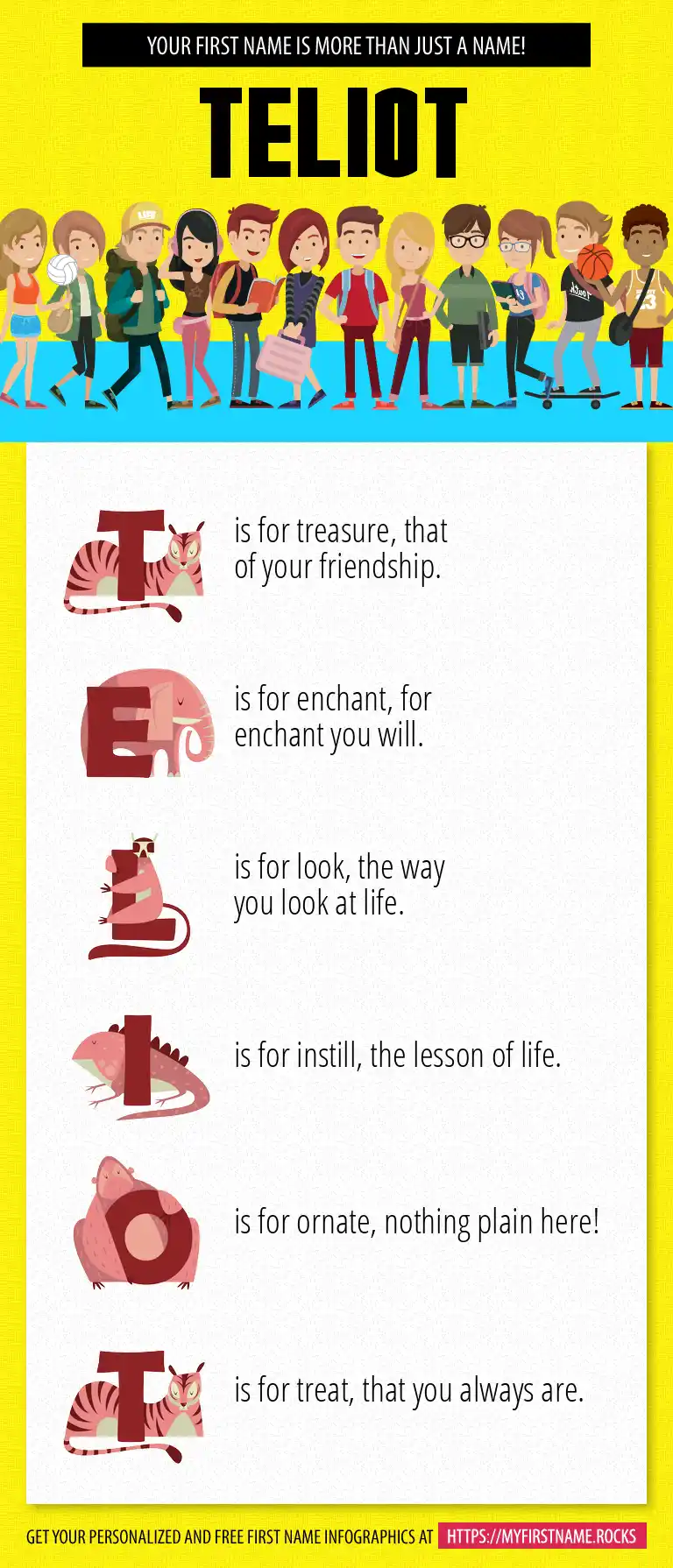 YOUR FIRST NAME IS MORE THAN JUST A NAME!

TELIOT

T is for treasure, that of your friendship.

E is for enchant, for enchant you will.

L is for look, the way you look at life.

I is for instill, the lesson of life.

O is for ornate, nothing plain here!

T is for treat, that you always are.

GET YOUR PERSONALIZED AND FREE FIRST NAME INFOGRAPHICS AT HTTPS://MYFIRSTNAME.ROCKS