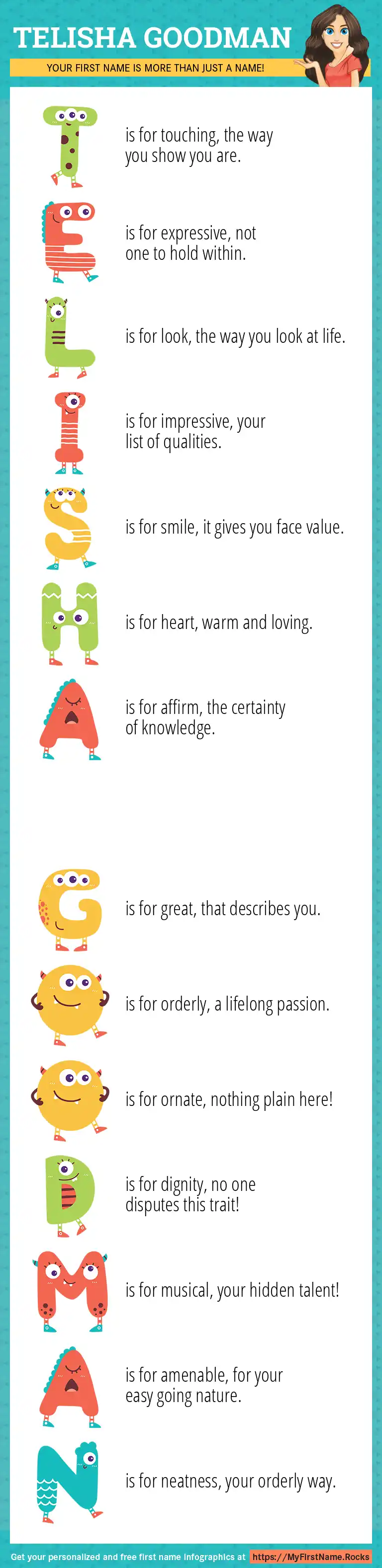 TELISHA GOODMAN

YOUR FIRST NAME IS MORE THAN JUST A NAME!

T is for touching, the way you show you are.

E is for expressive, not one to hold within.

L is for look, the way you look at life.

I is for impressive, your list of qualities.

S is for smile, it gives you face value.

H is for heart, warm and loving.

A is for affirm, the certainty of knowledge.

G is for great, that describes you.

O is for orderly, a lifelong passion.

O is for ornate, nothing plain here!

D is for dignity, no one disputes this trait!

M is for musical, your hidden talent!

A is for amenable, for your easy going nature.

N is for neatness, your orderly way.

Get your personalized and free first name infographics at https://MyFirstName.Rocks