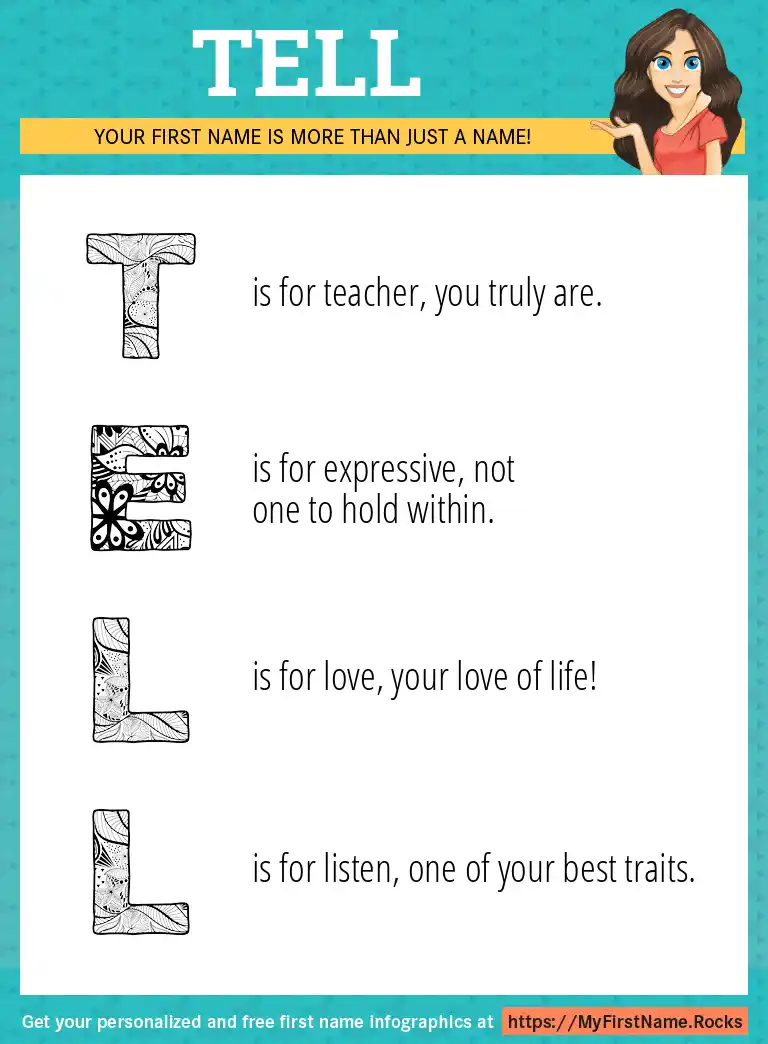 TELL

YOUR FIRST NAME IS MORE THAN JUST A NAME!

T is for teacher, you truly are.

E is for expressive, not one to hold within.

L is for love, your love of life!

L is for listen, one of your best traits.

Get your personalized and free first name infographics at https://MyFirstName.Rocks