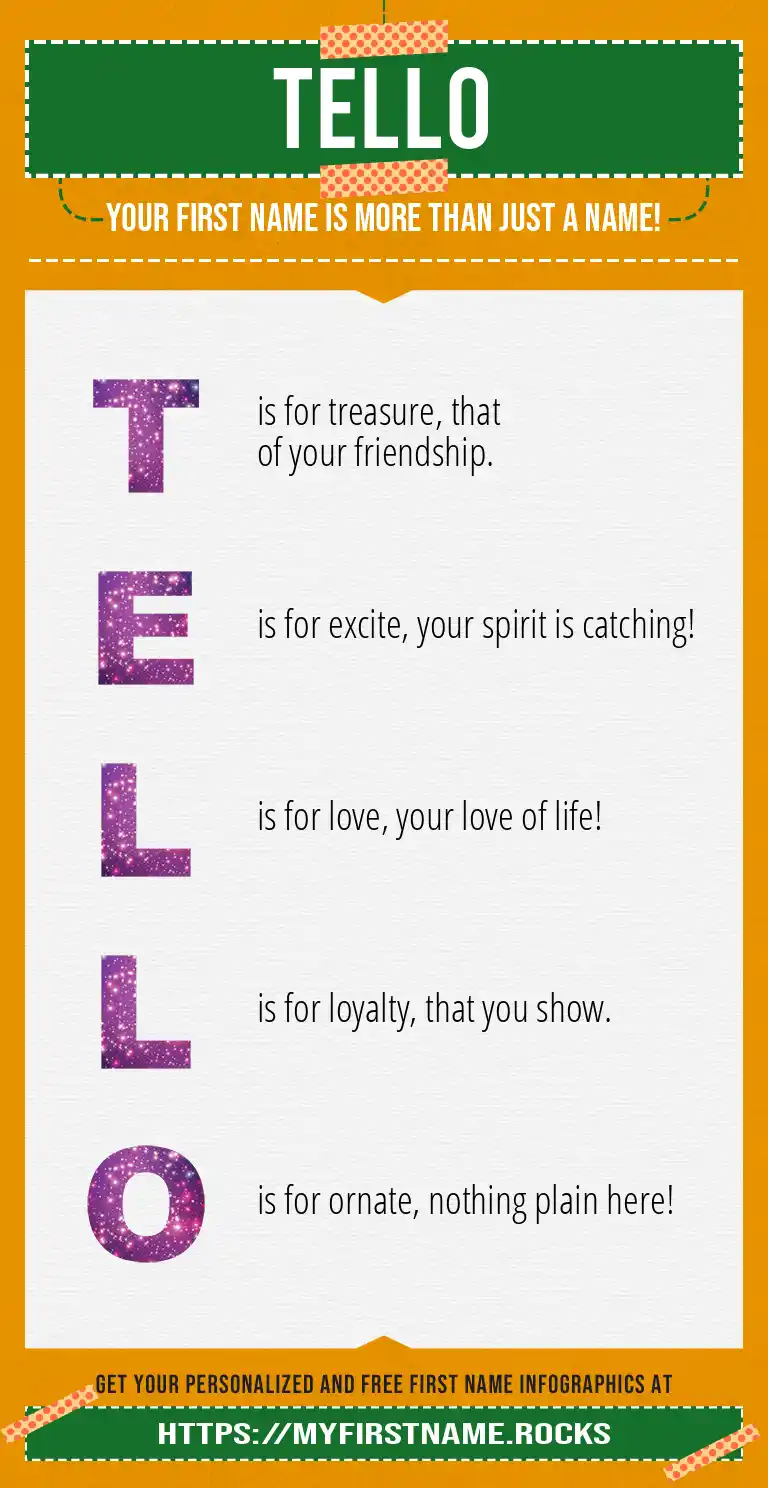 TELLO

YOUR FIRST NAME IS MORE THAN JUST A NAME!

T is for treasure, that of your friendship.

E is for excite, your spirit is catching!

L is for love, your love of life!

L is for loyalty, that you show.

O is for ornate, nothing plain here!

GET YOUR PERSONALIZED AND FREE FIRST NAME INFOGRAPHICS AT

HTTPS://MYFIRSTNAME.ROCKS