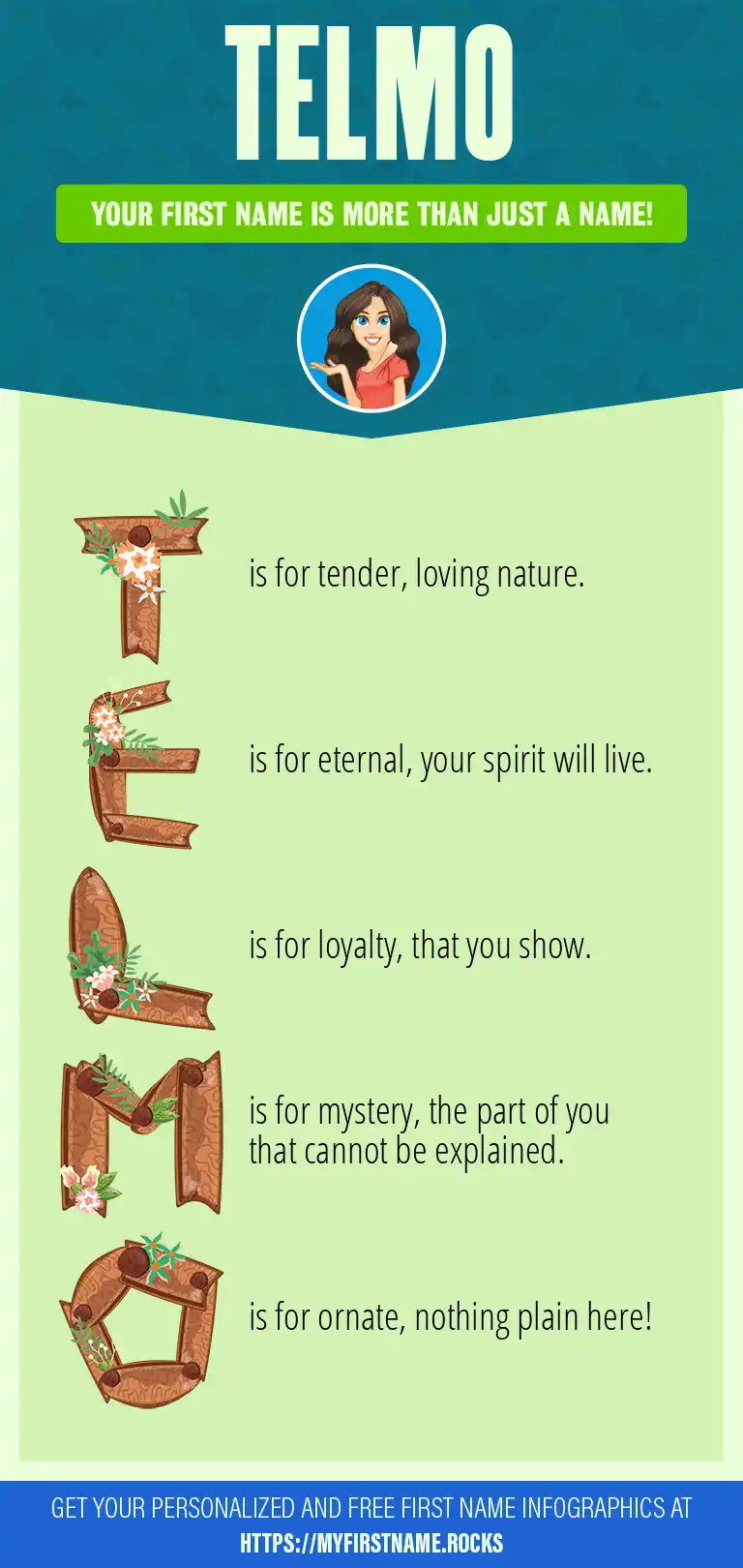 TELMO

YOUR FIRST NAME IS MORE THAN JUST A NAME!

T is for tender, loving nature.

E is for eternal, your spirit will live.

L is for loyalty, that you show.

M is for mystery, the part of you that cannot be explained.

O is for ornate, nothing plain here!

GET YOUR PERSONALIZED AND FREE FIRST NAME INFOGRAPHICS AT HTTPS://MYFIRSTNAME.ROCKS