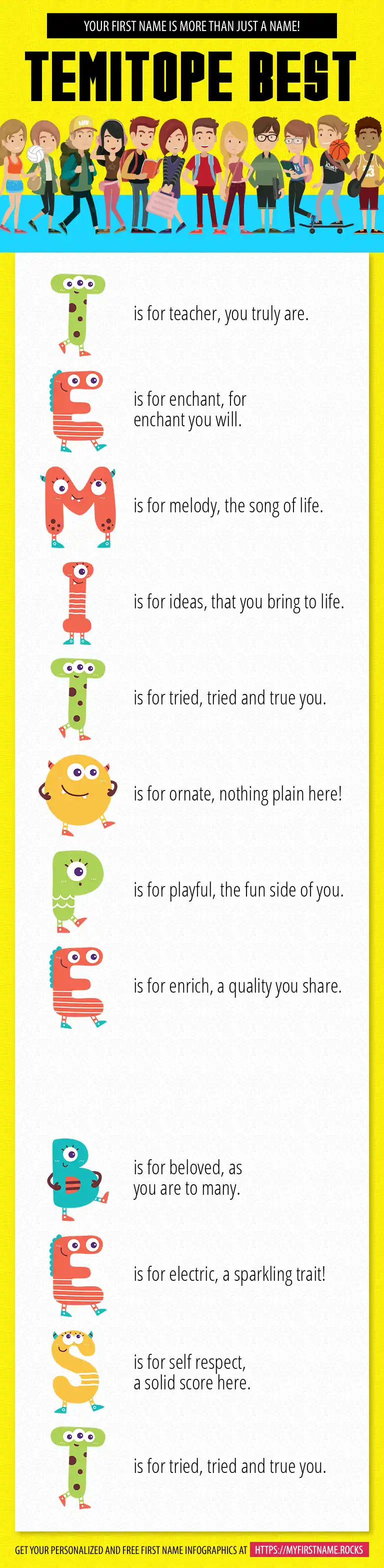 YOUR FIRST NAME IS MORE THAN JUST A NAME!

TEMITOPE BEST

T is for teacher, you truly are.

E is for enchant, for enchant you will.

M is for melody, the song of life.

I is for ideas, that you bring to life.

T is for tried, tried and true you.

O is for ornate, nothing plain here!

P is for playful, the fun side of you.

E is for enrich, a quality you share.

B is for beloved, as you are to many.

E is for electric, a sparkling trait!

S is for self respect, a solid score here.

T is for tried, tried and true you.

GET YOUR PERSONALIZED AND FREE FIRST NAME INFOGRAPHICS AT HTTPS://MYFIRSTNAME.ROCKS