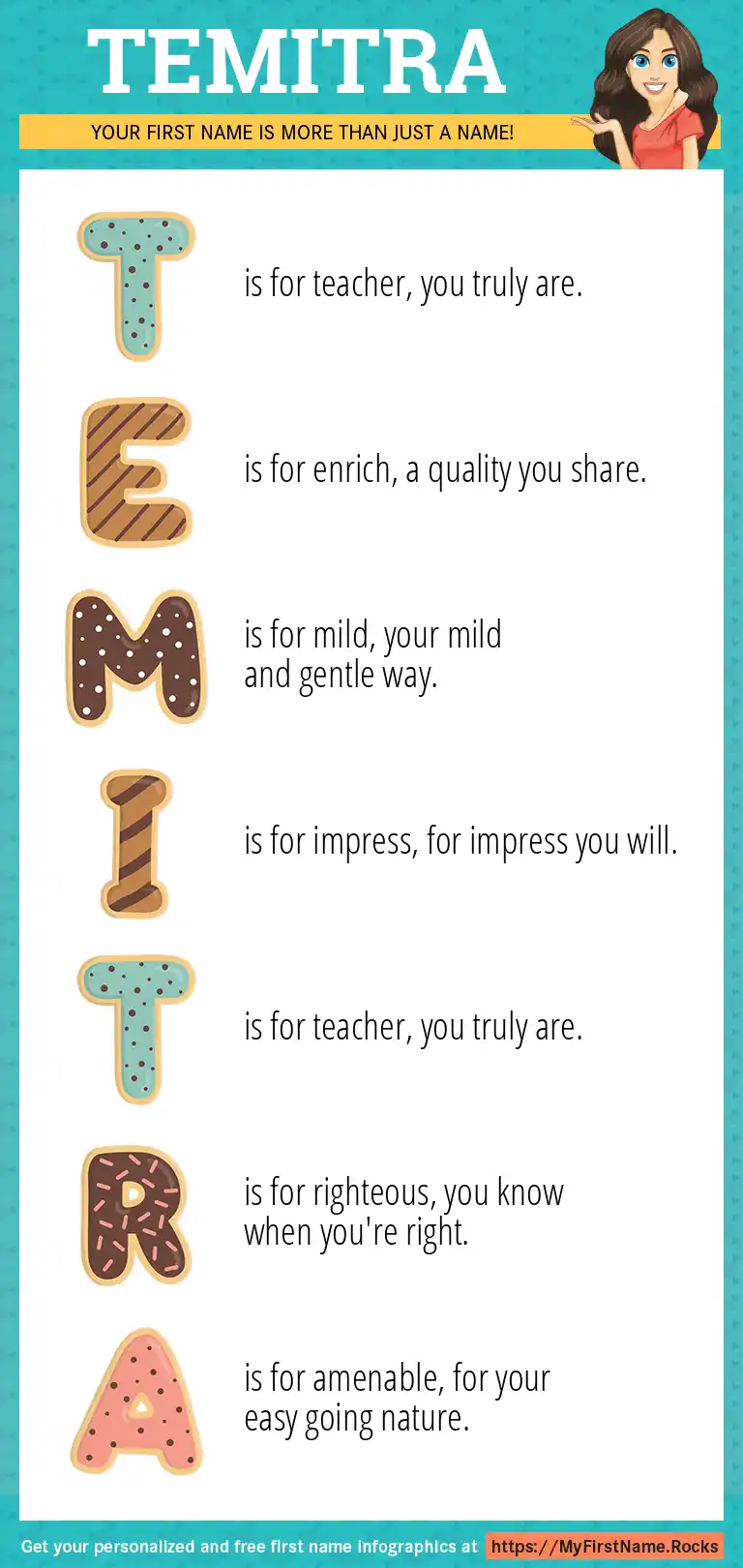 TEMITRA

YOUR FIRST NAME IS MORE THAN JUST A NAME!

T is for teacher, you truly are.

E is for enrich, a quality you share.

M is for mild, your mild and gentle way.

I is for impress, for impress you will.

T is for teacher, you truly are.

R is for righteous, you know when you're right.

A is for amenable, for your easy going nature.

Get your personalized and free first name infographics at https://MyFirstName.Rocks