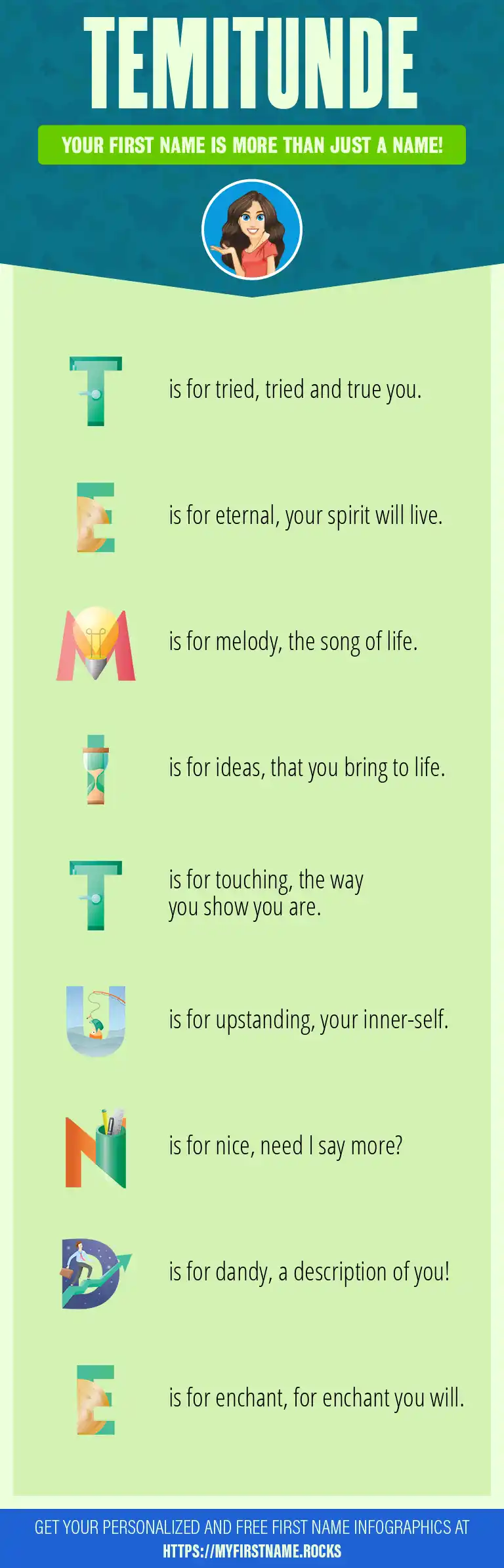 TEMITUNDE

YOUR FIRST NAME IS MORE THAN JUST A NAME!

T is for tried, tried and true you.

E is for eternal, your spirit will live.

M is for melody, the song of life.

I is for ideas, that you bring to life.

T is for touching, the way you show you are.

U is for upstanding, your inner-self.

N is for nice, need I say more?

D is for dandy, a description of you!

E is for enchant, for enchant you will.

GET YOUR PERSONALIZED AND FREE FIRST NAME INFOGRAPHICS AT HTTPS://MYFIRSTNAME.ROCKS