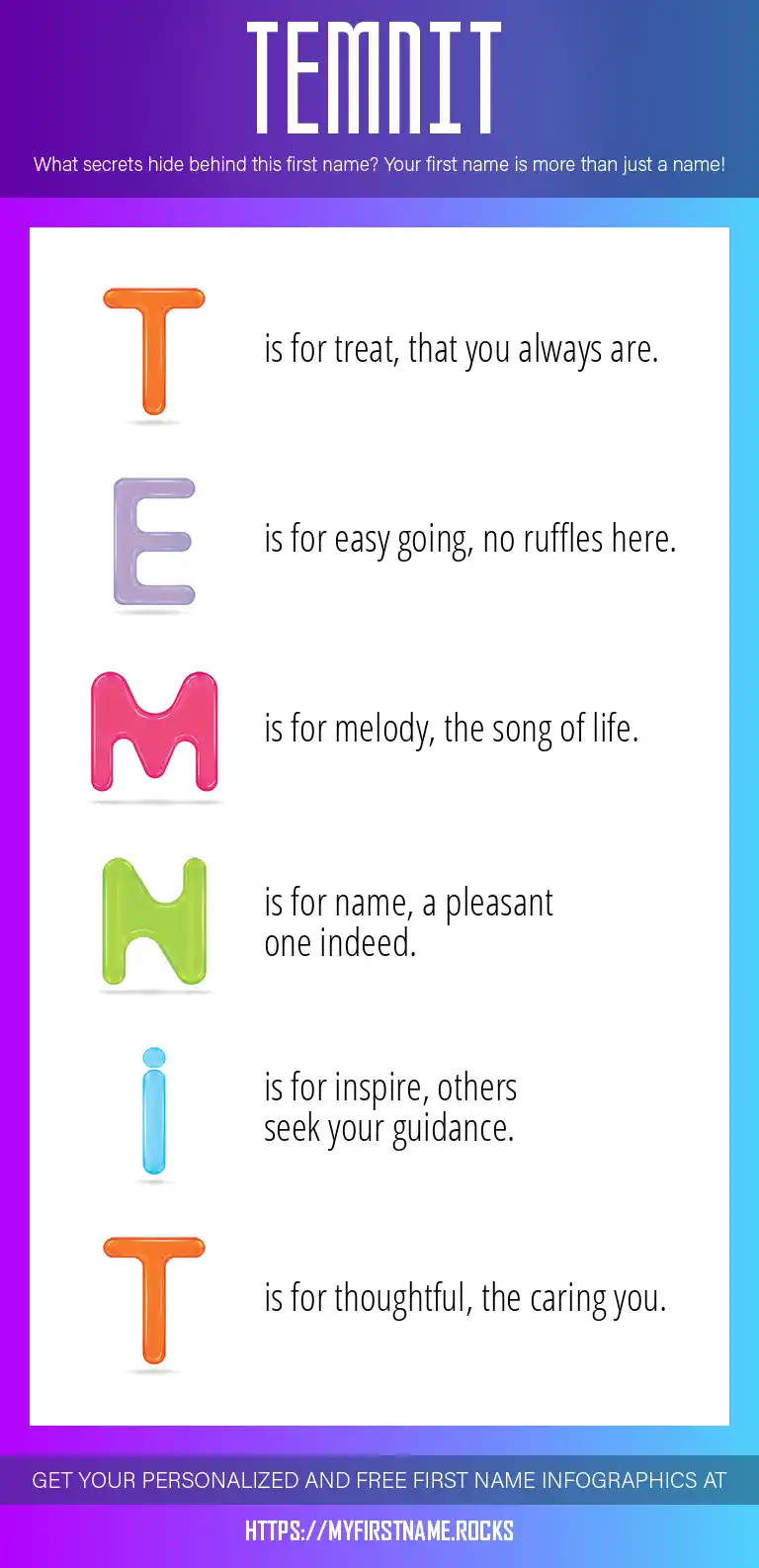 TEMNIT

What secrets hide behind this first name? Your first name is more than just a name!

T is for treat, that you always are.

E is for easy going, no ruffles here.

M is for melody, the song of life.

N is for name, a pleasant one indeed.

i is for inspire, others seek your guidance.

T is for thoughtful, the caring you.

GET YOUR PERSONALIZED AND FREE FIRST NAME INFOGRAPHICS AT

HTTPS://MYFIRSTNAME.ROCKS