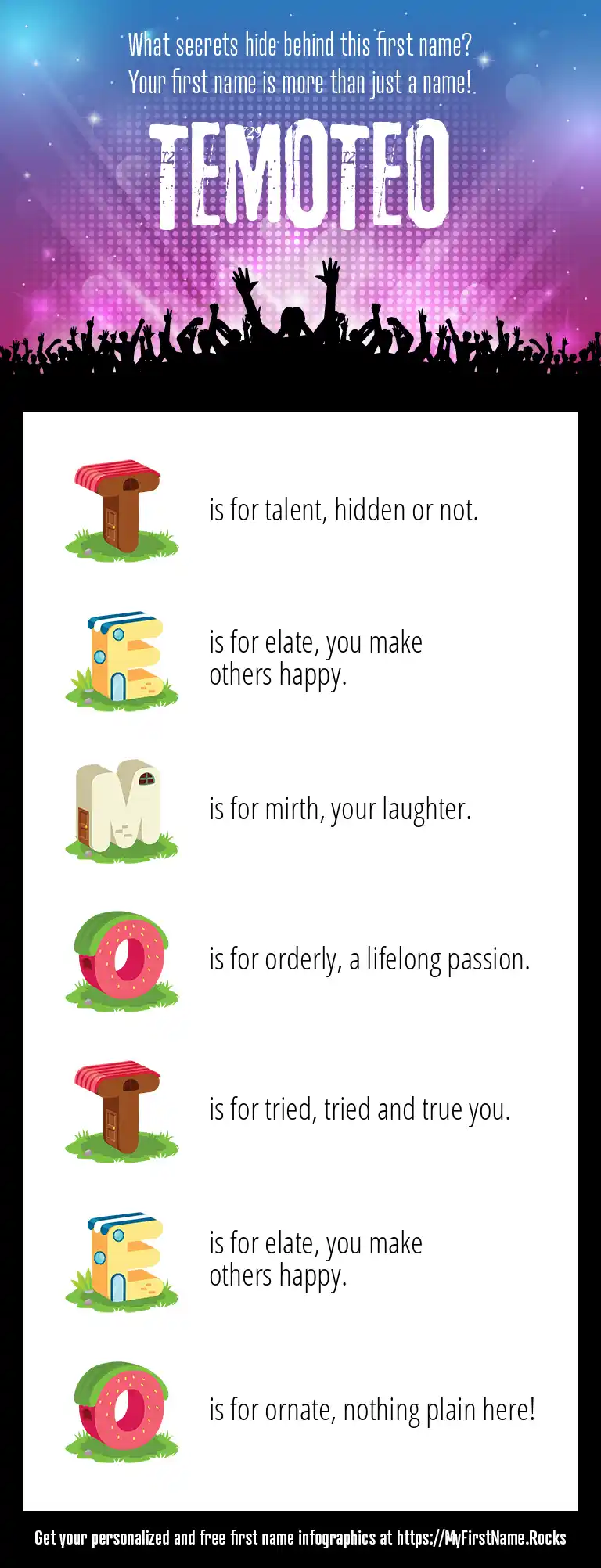 What secrets hide behind this first name?
Your first name is more than just a name!

TEMOTEO

T is for talent, hidden or not.

E is for elate, you make others happy.

M is for mirth, your laughter.

O is for orderly, a lifelong passion.

T is for tried, tried and true you.

E is for elate, you make others happy.

O is for ornate, nothing plain here!

Get your personalized and free first name infographics at https://MyFirstName.Rocks