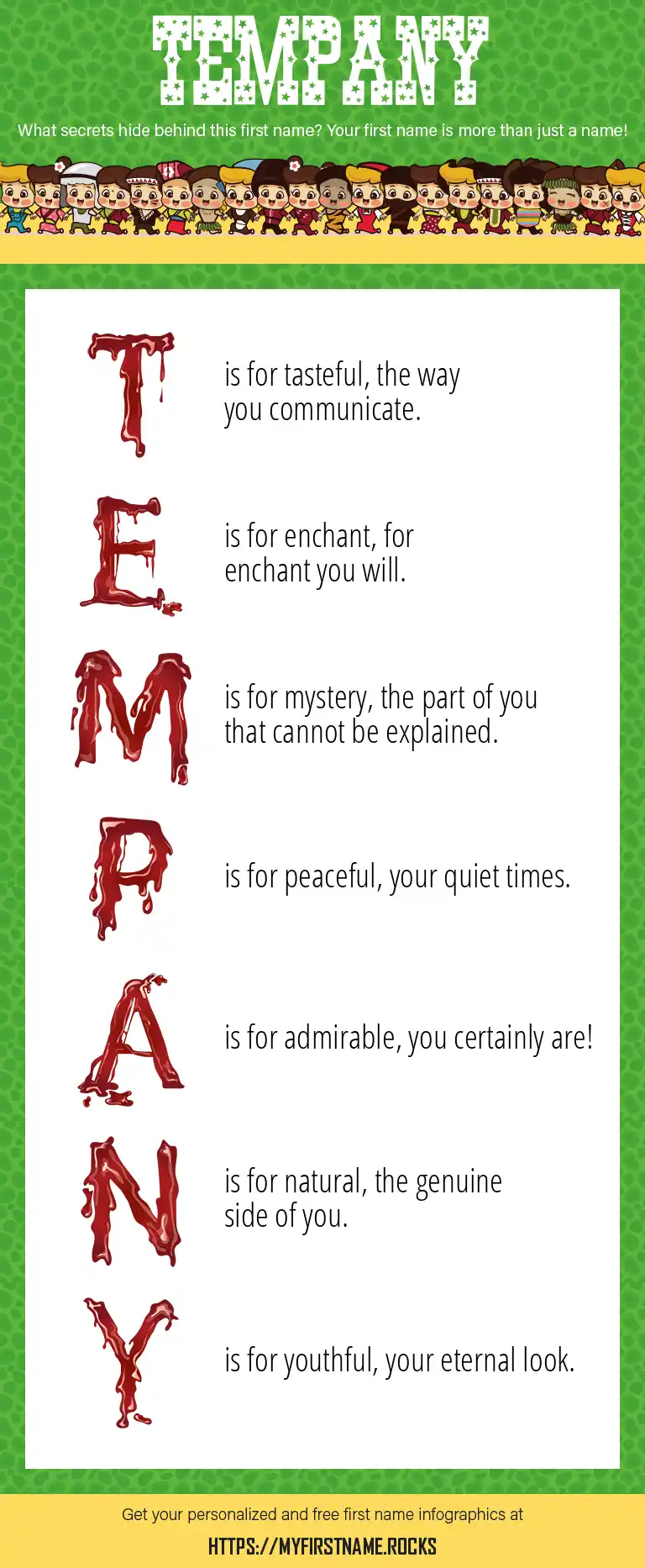 TEMPANY

What secrets hide behind this first name? Your first name is more than just a name!

T is for tasteful, the way you communicate.

E is for enchant, for enchant you will.

M is for mystery, the part of you that cannot be explained.

P is for peaceful, your quiet times.

A is for admirable, you certainly are!

N is for natural, the genuine side of you.

Y is for youthful, your eternal look.

Get your personalized and free first name infographics at

HTTPS://MYFIRSTNAME.ROCKS