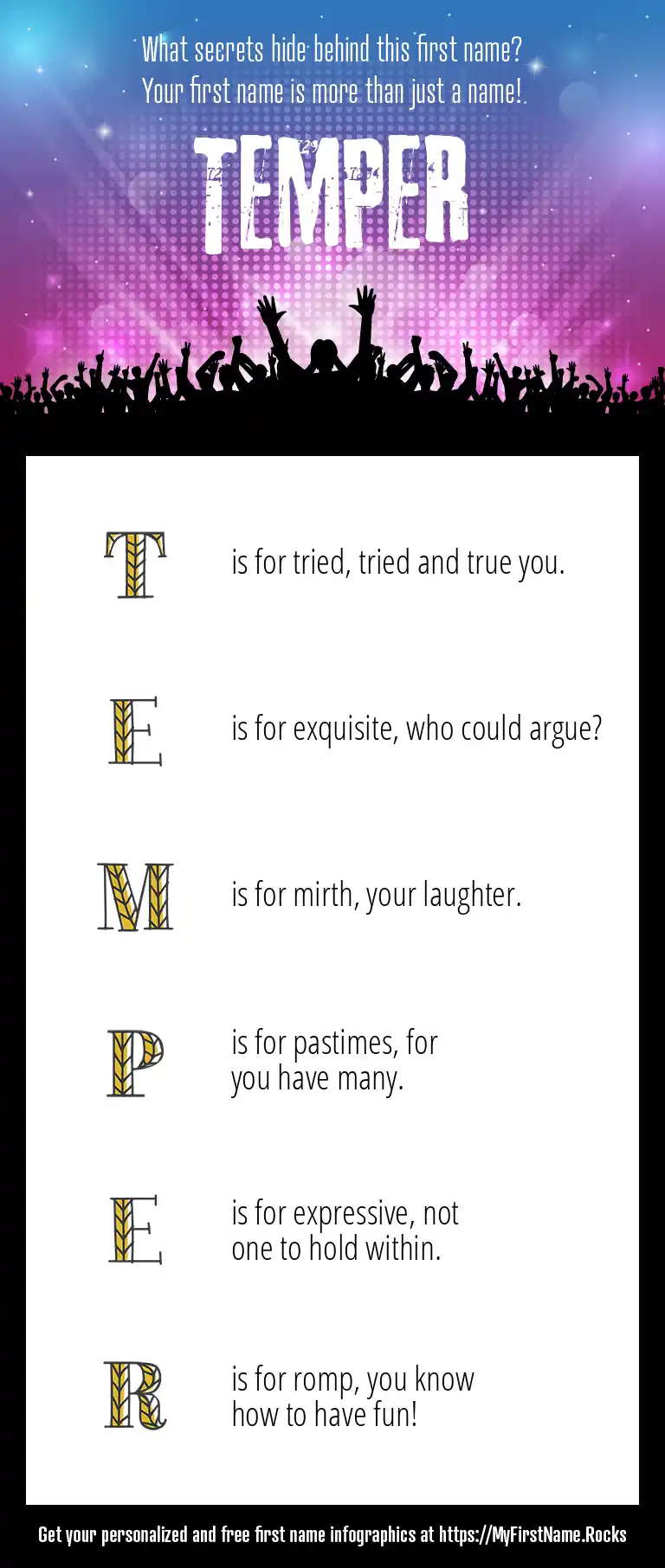 What secrets hide behind this first name?
Your first name is more than just a name!

TEMPER

T is for tried, tried and true you.

E is for exquisite, who could argue?

M is for mirth, your laughter.

P is for pastimes, for you have many.

E is for expressive, not one to hold within.

R is for romp, you know how to have fun!

Get your personalized and free first name infographics at https://MyFirstName.Rocks