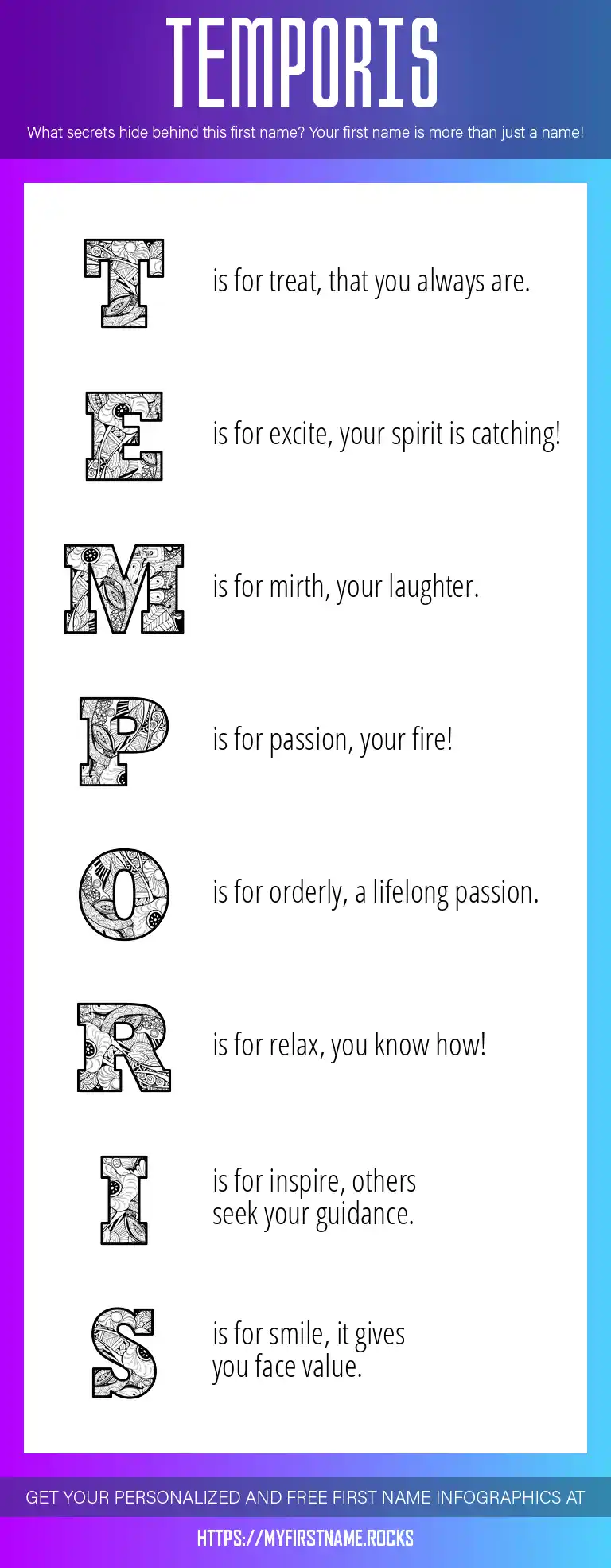 TEMPORIS

What secrets hide behind this first name? Your first name is more than just a name!

T is for treat, that you always are.

E is for excite, your spirit is catching!

M is for mirth, your laughter.

P is for passion, your fire!

O is for orderly, a lifelong passion.

R is for relax, you know how!

I is for inspire, others seek your guidance.

S is for smile, it gives you face value.

GET YOUR PERSONALIZED AND FREE FIRST NAME INFOGRAPHICS AT

HTTPS://MYFIRSTNAME.ROCKS