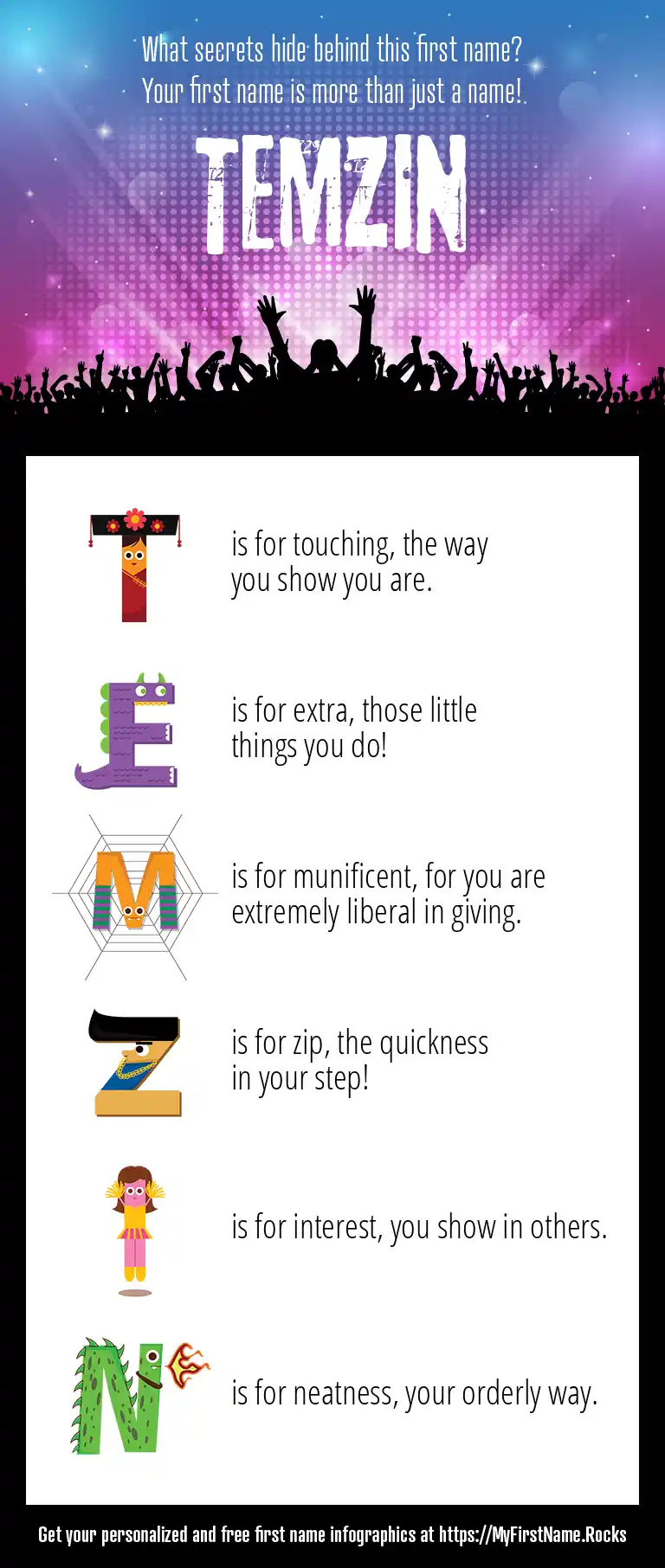 What secrets hide behind this first name?
Your first name is more than just a name!

TEMZIN

T is for touching, the way you show you are.

E is for extra, those little things you do!

M is for munificent, for you are extremely liberal in giving.

Z is for zip, the quickness in your step!

I is for interest, you show in others.

N is for neatness, your orderly way.

Get your personalized and free first name infographics at https://MyFirstName.Rocks