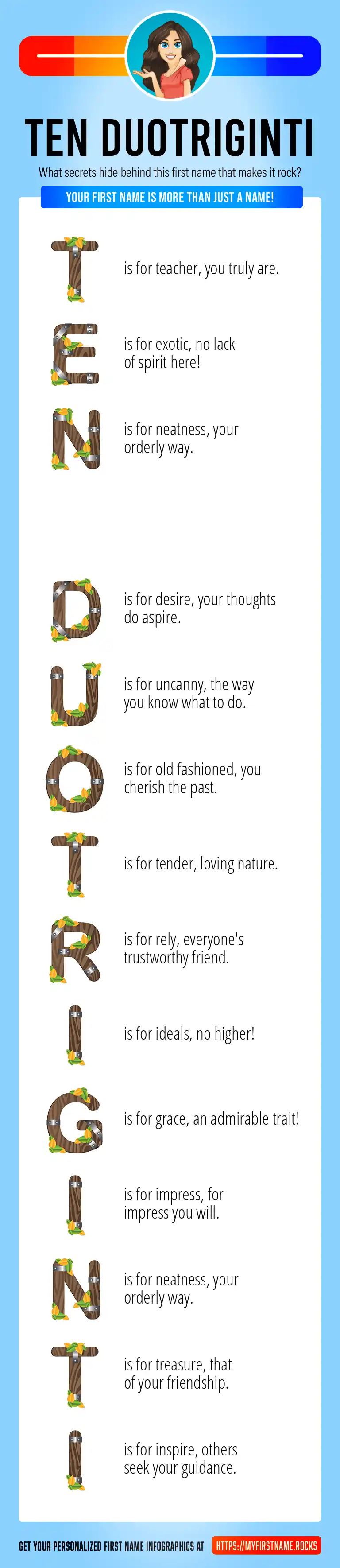 TEN DUOTRIGINTI

What secrets hide behind this first name that makes it rock?

YOUR FIRST NAME IS MORE THAN JUST A NAME!

T is for teacher, you truly are.

E is for exotic, no lack of spirit here!

N is for neatness, your orderly way.

D is for desire, your thoughts do aspire.

U is for uncanny, the way you know what to do.

O is for old fashioned, you cherish the past.

T is for tender, loving nature.

R is for rely, everyone's trustworthy friend.

I is for ideals, no higher!

G is for grace, an admirable trait!

I is for impress, for impress you will.

N is for neatness, your orderly way.

T is for treasure, that of your friendship.

I is for inspire, others seek your guidance.

GET YOUR PERSONALIZED FIRST NAME INFOGRAPHICS AT HTTPS://MYFIRSTNAME.ROCKS