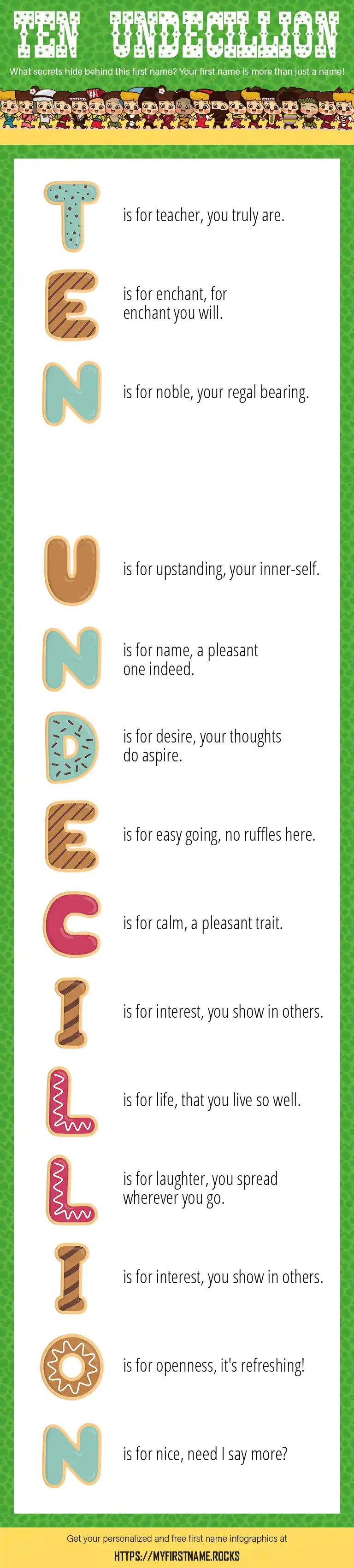 TEN UNDECILLION

What secrets hide behind this first name? Your first name is more than just a name!

T is for teacher, you truly are.

E is for enchant, for enchant you will.

N is for noble, your regal bearing.

U is for upstanding, your inner-self.

N is for name, a pleasant one indeed.

D is for desire, your thoughts do aspire.

E is for easy going, no ruffles here.

C is for calm, a pleasant trait.

I is for interest, you show in others.

L is for life, that you live so well.

L is for laughter, you spread wherever you go.

I is for interest, you show in others.

O is for openness, it's refreshing!

N is for nice, need I say more?

Get your personalized and free first name infographics at

HTTPS://MYFIRSTNAME.ROCKS