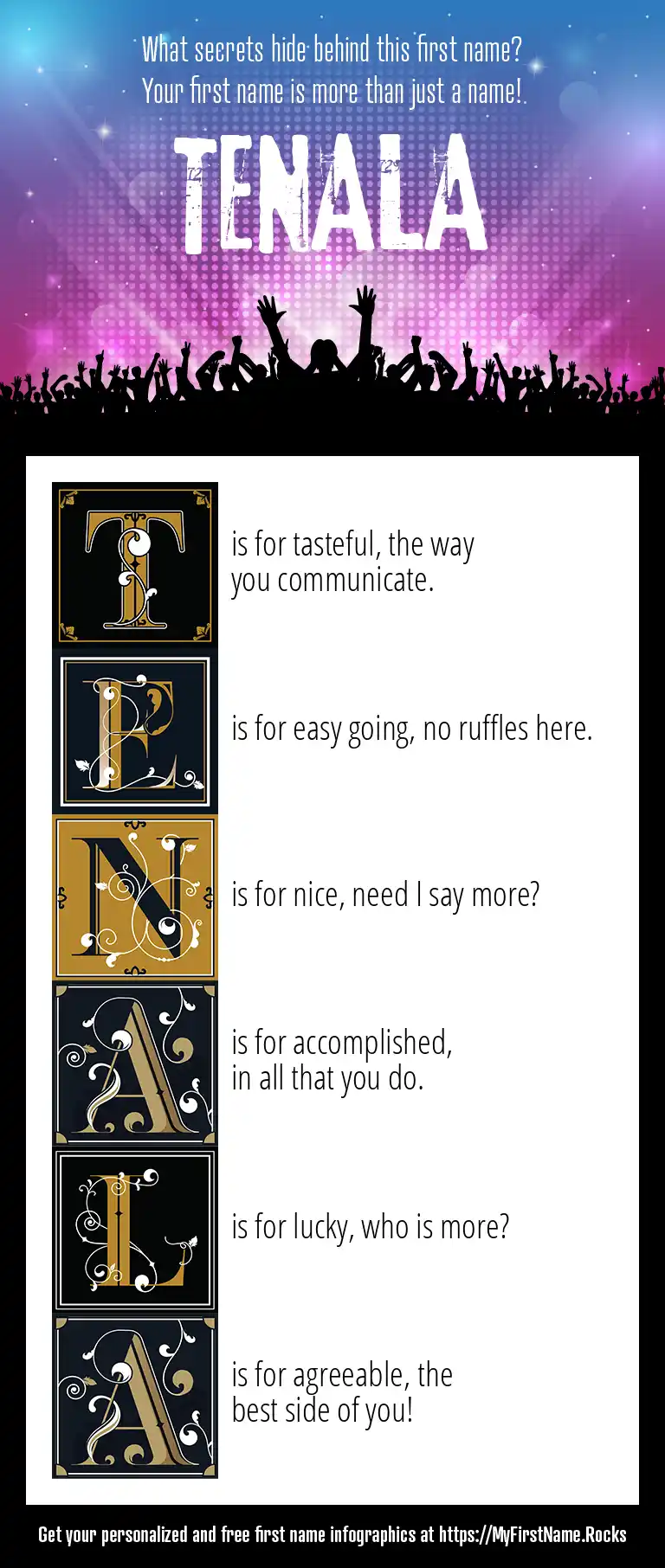 What secrets hide behind this first name?
Your first name is more than just a name!

TENALA

T is for tasteful, the way you communicate.

E is for easy going, no ruffles here.

N is for nice, need I say more?

A is for accomplished, in all that you do.

L is for lucky, who is more?

A is for agreeable, the best side of you!

Get your personalized and free first name infographics at https://MyFirstName.Rocks