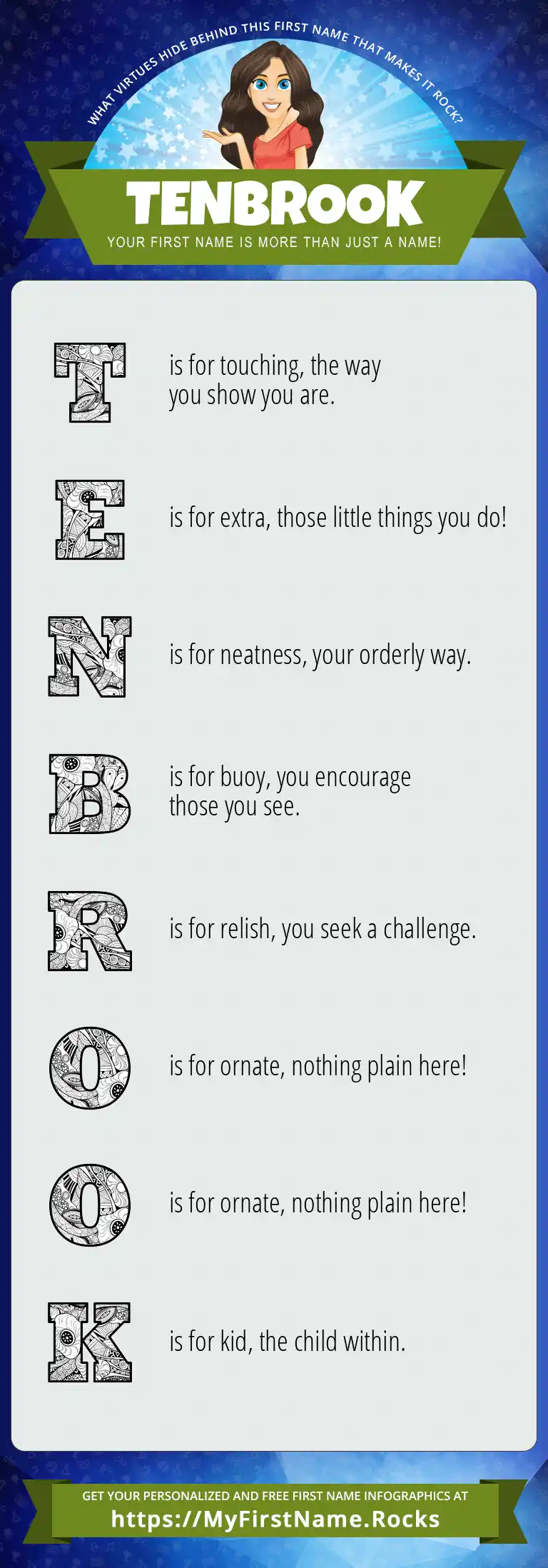 WHAT VIRTUES HIDE BEHIND THIS FIRST NAME THAT MAKES IT ROCK?

TENBROOK

YOUR FIRST NAME IS MORE THAN JUST A NAME!

T is for touching, the way you show you are.

E is for extra, those little things you do!

N is for neatness, your orderly way.

B is for buoy, you encourage those you see.

R is for relish, you seek a challenge.

O is for ornate, nothing plain here!

O is for ornate, nothing plain here!

K is for kid, the child within.

GET YOUR PERSONALIZED AND FREE FIRST NAME INFOGRAPHICS AT
https://MyFirstName.Rocks