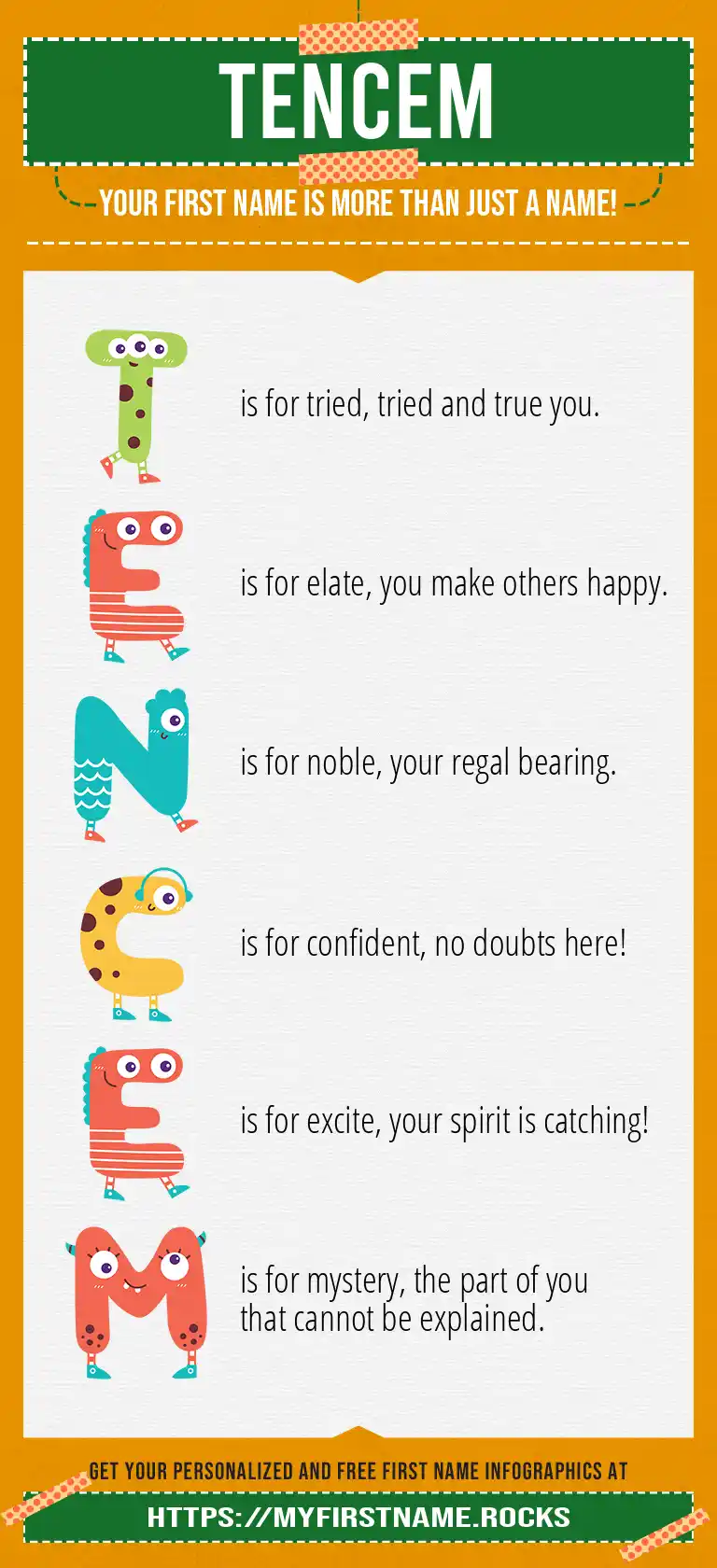 TENCEM

YOUR FIRST NAME IS MORE THAN JUST A NAME!

T is for tried, tried and true you.

E is for elate, you make others happy.

N is for noble, your regal bearing.

C is for confident, no doubts here!

E is for excite, your spirit is catching!

M is for mystery, the part of you that cannot be explained.

GET YOUR PERSONALIZED AND FREE FIRST NAME INFOGRAPHICS AT

HTTPS://MYFIRSTNAME.ROCKS