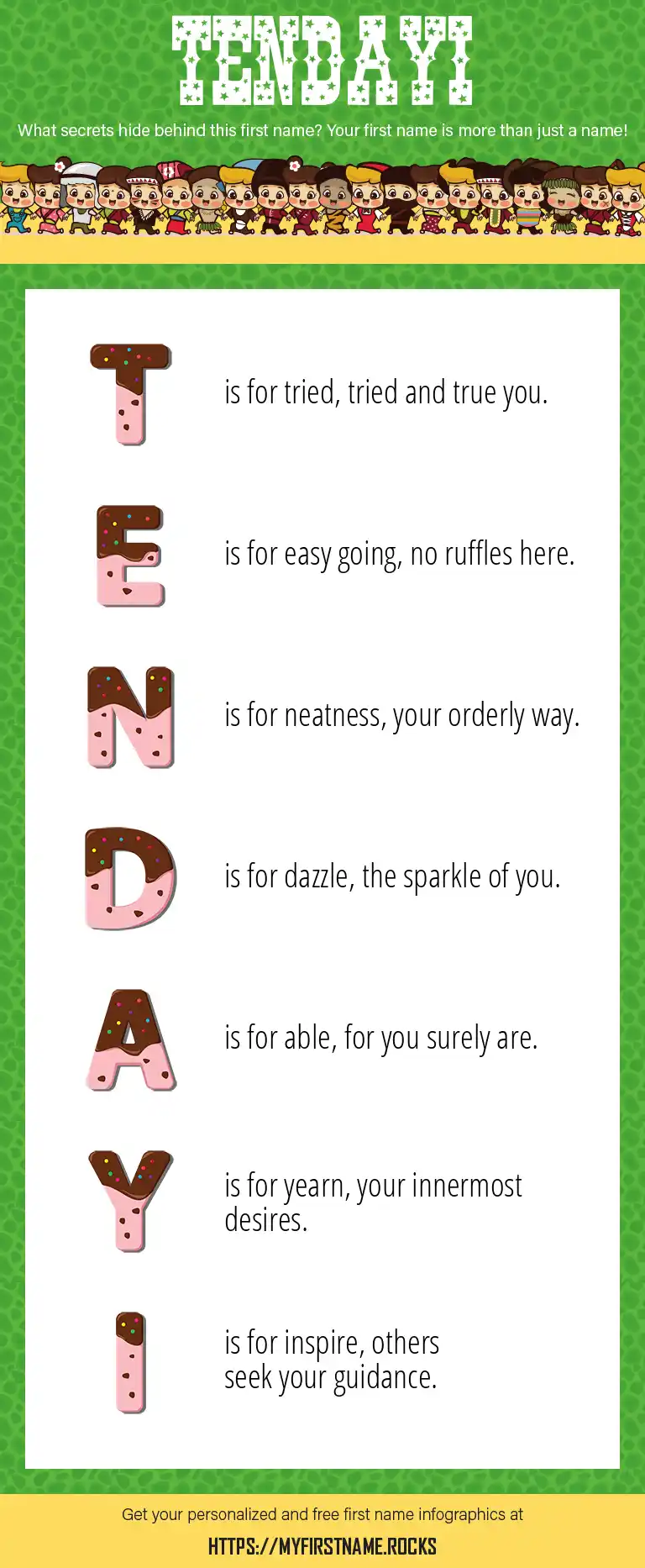 TENDAYI

What secrets hide behind this first name? Your first name is more than just a name!

T is for tried, tried and true you.

E is for easy going, no ruffles here.

N is for neatness, your orderly way.

D is for dazzle, the sparkle of you.

A is for able, for you surely are.

Y is for yearn, your innermost desires.

I is for inspire, others seek your guidance.

Get your personalized and free first name infographics at

HTTPS://MYFIRSTNAME.ROCKS