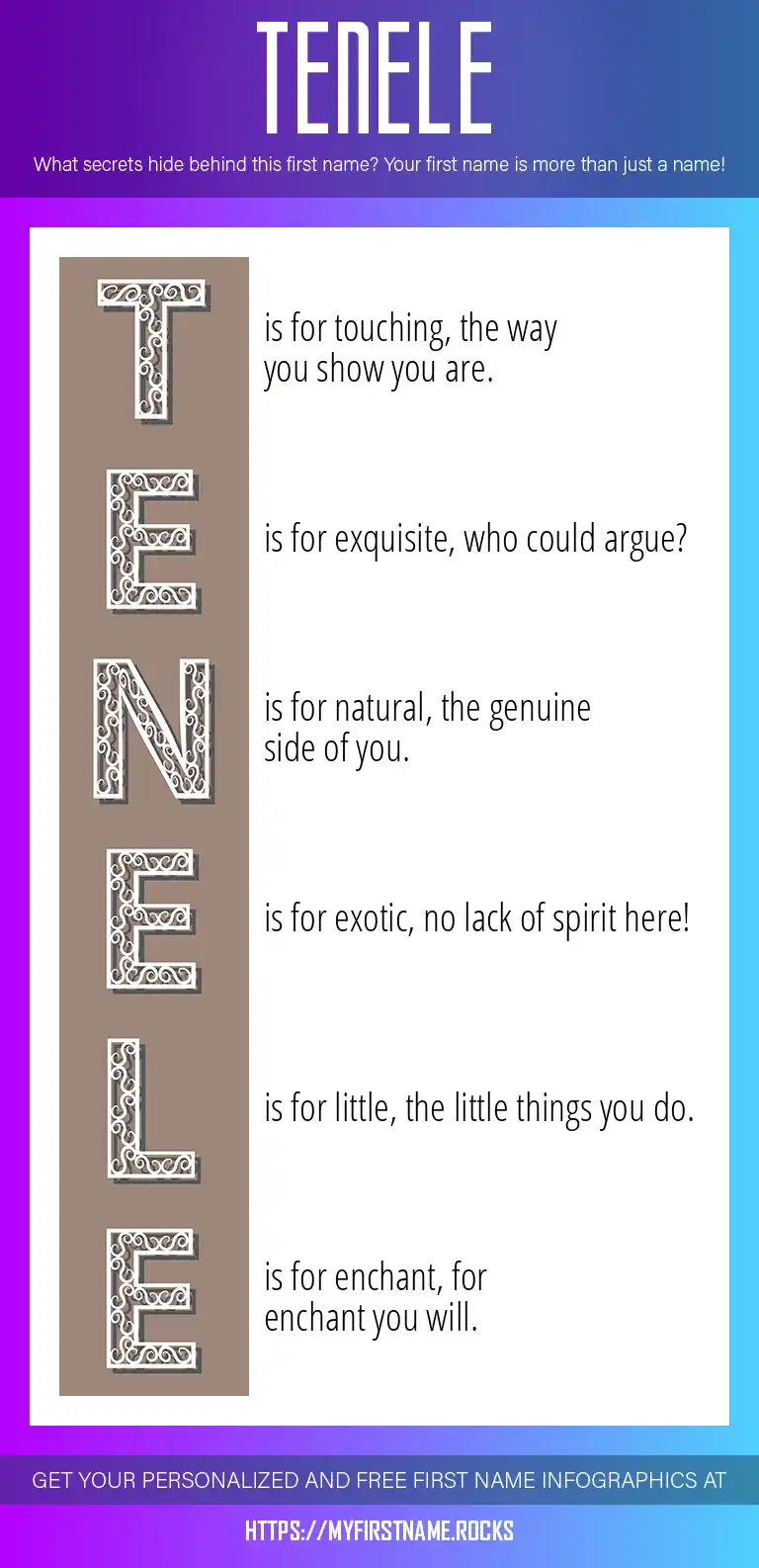 TENELE

What secrets hide behind this first name? Your first name is more than just a name!

T is for touching, the way you show you are.

E is for exquisite, who could argue?

N is for natural, the genuine side of you.

E is for exotic, no lack of spirit here!

L is for little, the little things you do.

E is for enchant, for enchant you will.

GET YOUR PERSONALIZED AND FREE FIRST NAME INFOGRAPHICS AT

HTTPS://MYFIRSTNAME.ROCKS