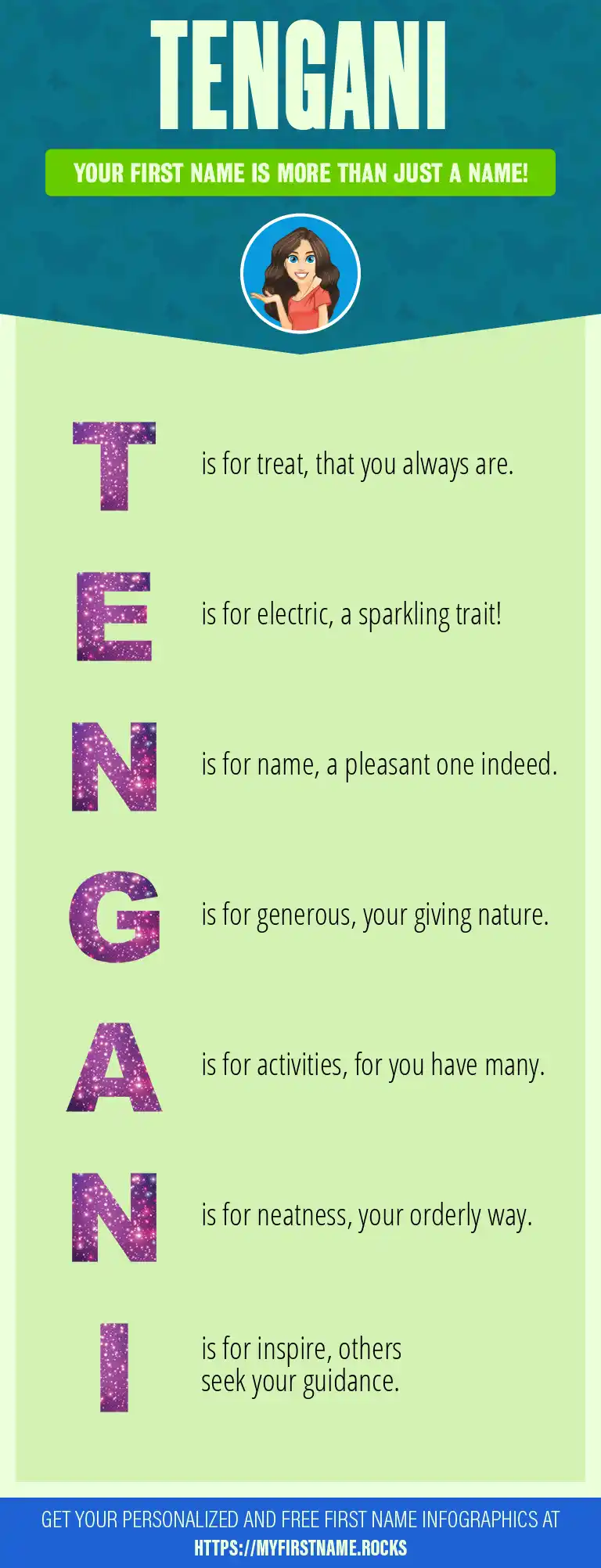 TENGANI

YOUR FIRST NAME IS MORE THAN JUST A NAME!

T is for treat, that you always are.

E is for electric, a sparkling trait!

N is for name, a pleasant one indeed.

G is for generous, your giving nature.

A is for activities, for you have many.

N is for neatness, your orderly way.

I is for inspire, others seek your guidance.

GET YOUR PERSONALIZED AND FREE FIRST NAME INFOGRAPHICS AT HTTPS://MYFIRSTNAME.ROCKS