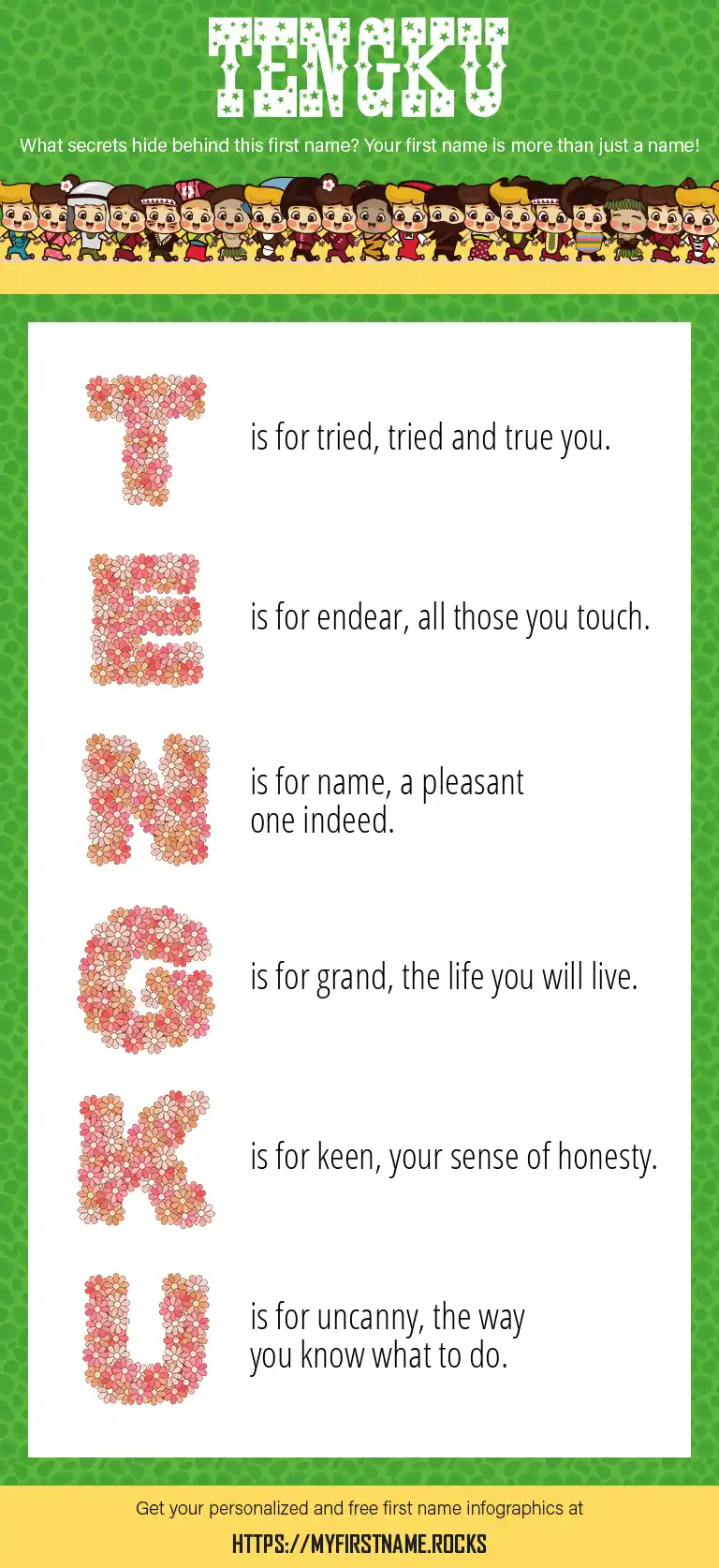 TENGKU

What secrets hide behind this first name? Your first name is more than just a name!

T is for tried, tried and true you.

E is for endear, all those you touch.

N is for name, a pleasant one indeed.

G is for grand, the life you will live.

K is for keen, your sense of honesty.

U is for uncanny, the way you know what to do.

Get your personalized and free first name infographics at

HTTPS://MYFIRSTNAME.ROCKS