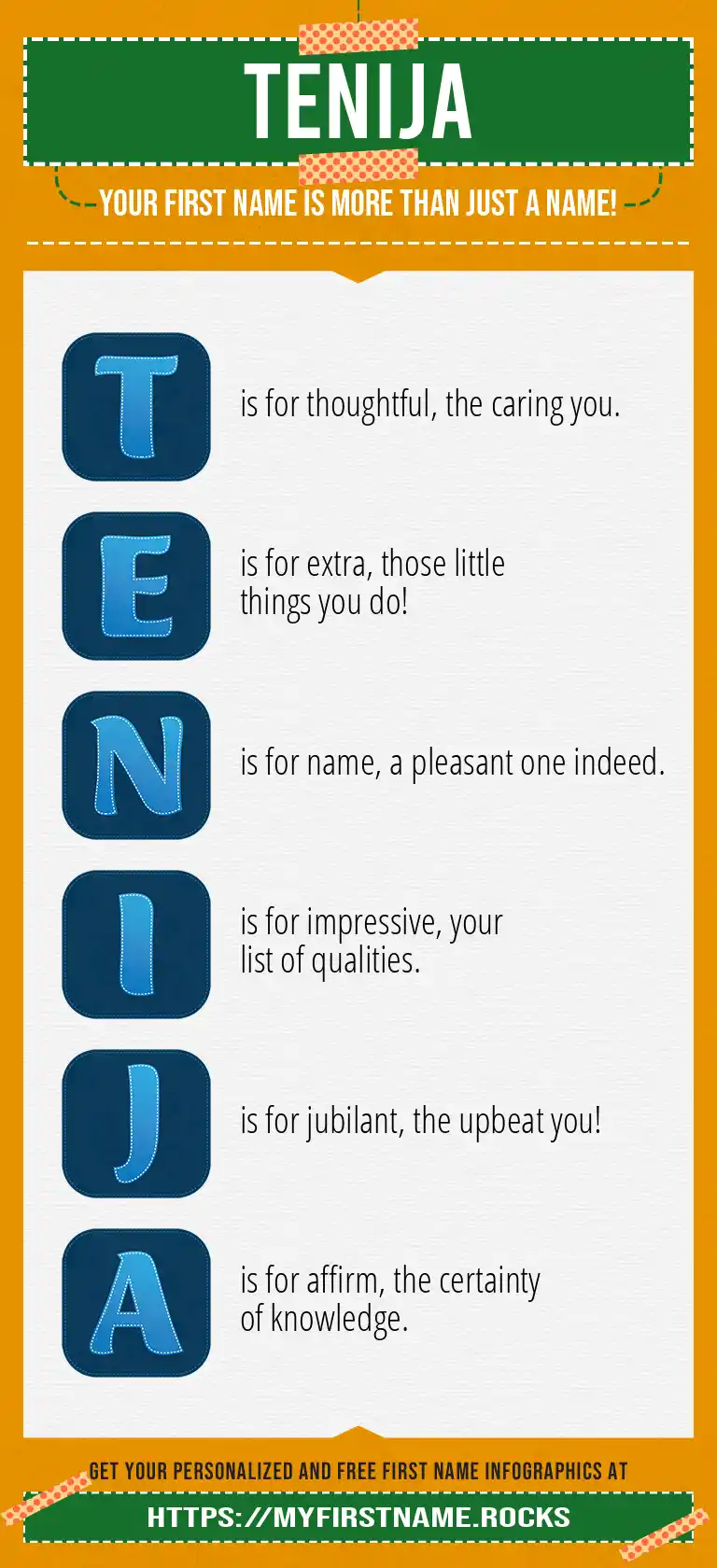 TENIJA

YOUR FIRST NAME IS MORE THAN JUST A NAME!

T is for thoughtful, the caring you.

E is for extra, those little things you do!

N is for name, a pleasant one indeed.

I is for impressive, your list of qualities.

J is for jubilant, the upbeat you!

A is for affirm, the certainty of knowledge.

GET YOUR PERSONALIZED AND FREE FIRST NAME INFOGRAPHICS AT

HTTPS://MYFIRSTNAME.ROCKS