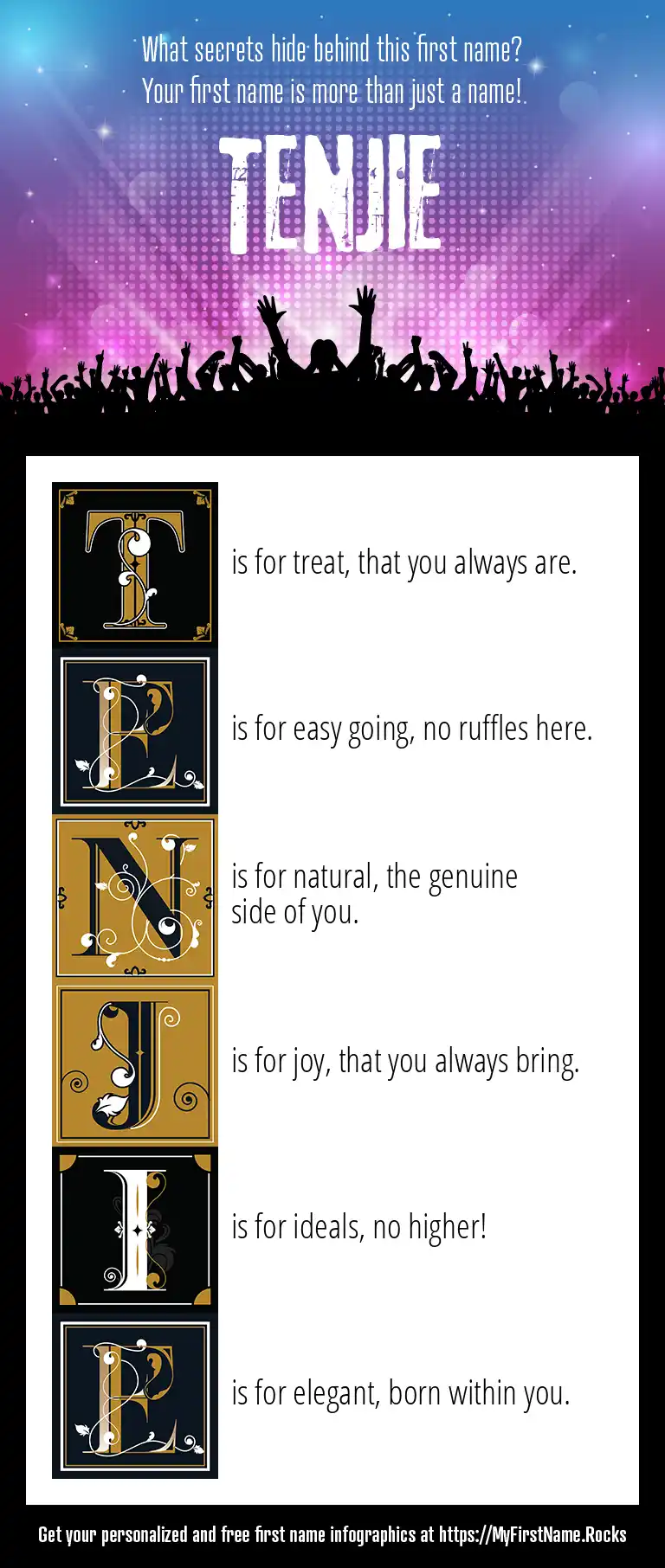 What secrets hide behind this first name?
Your first name is more than just a name!

TENJIE

T is for treat, that you always are.

E is for easy going, no ruffles here.

N is for natural, the genuine side of you.

J is for joy, that you always bring.

I is for ideals, no higher!

E is for elegant, born within you.

Get your personalized and free first name infographics at https://MyFirstName.Rocks