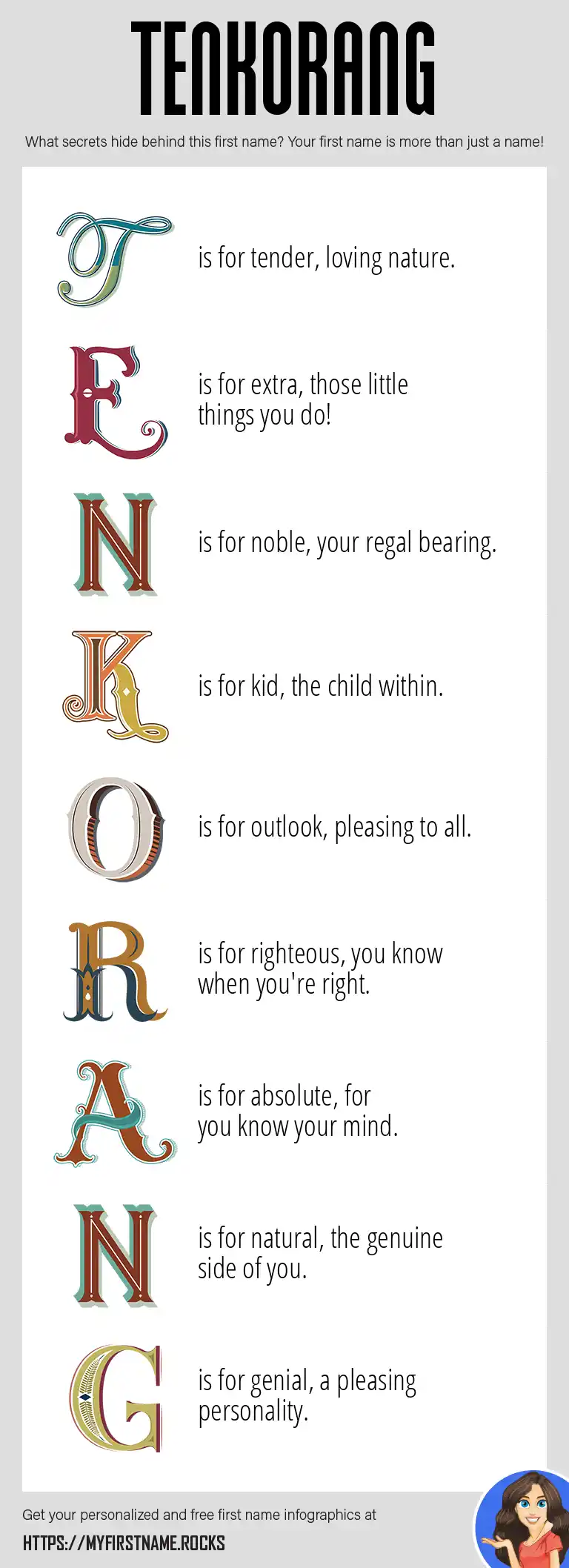 TENKORANG

What secrets hide behind this first name? Your first name is more than just a name!

T is for tender, loving nature.

E is for extra, those little things you do!

N is for noble, your regal bearing.

K is for kid, the child within.

O is for outlook, pleasing to all.

R is for righteous, you know when you're right.

A is for absolute, for you know your mind.

N is for natural, the genuine side of you.

G is for genial, a pleasing personality.

Get your personalized and free first name infographics at

HTTPS://MYFIRSTNAME.ROCKS