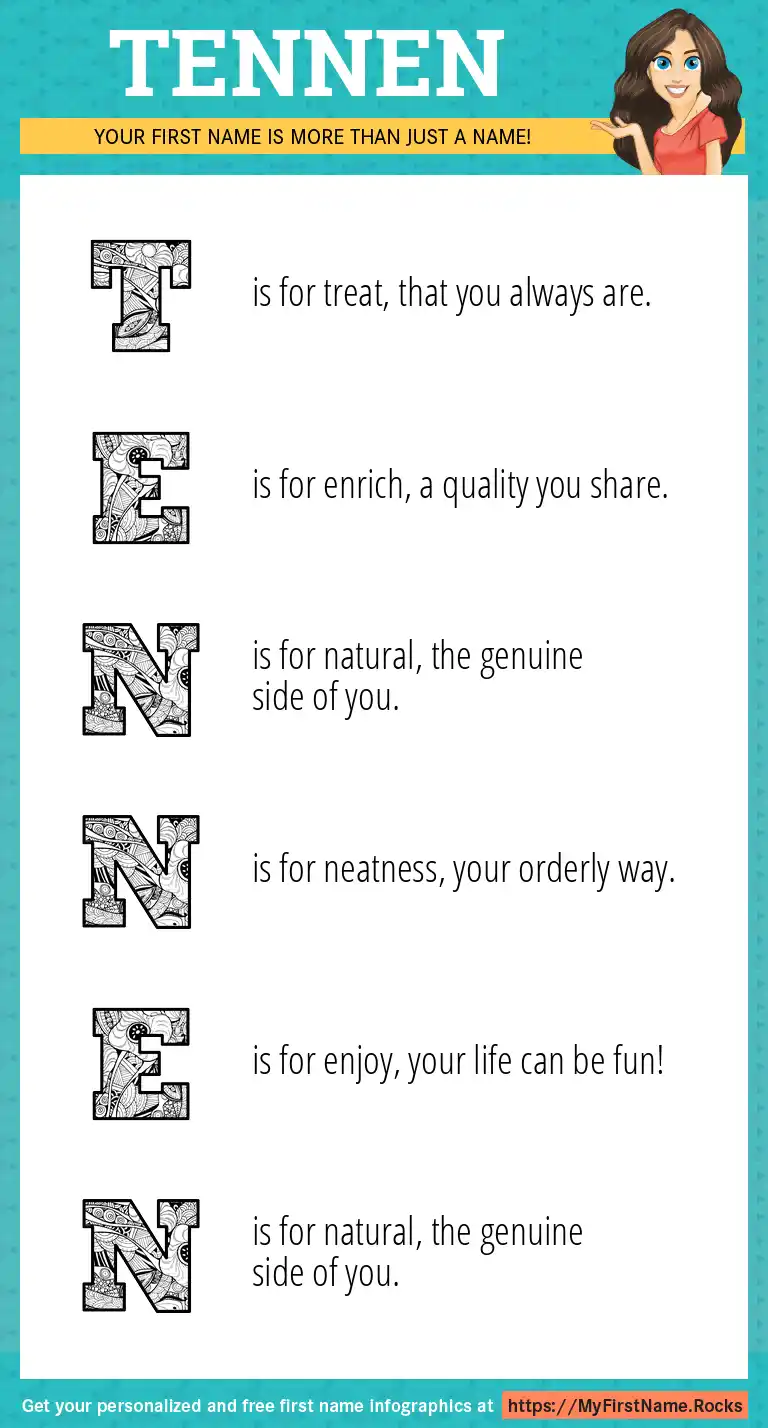 TENNEN

YOUR FIRST NAME IS MORE THAN JUST A NAME!

T is for treat, that you always are.

E is for enrich, a quality you share.

N is for natural, the genuine side of you.

N is for neatness, your orderly way.

E is for enjoy, your life can be fun!

N is for natural, the genuine side of you.

Get your personalized and free first name infographics at https://MyFirstName.Rocks