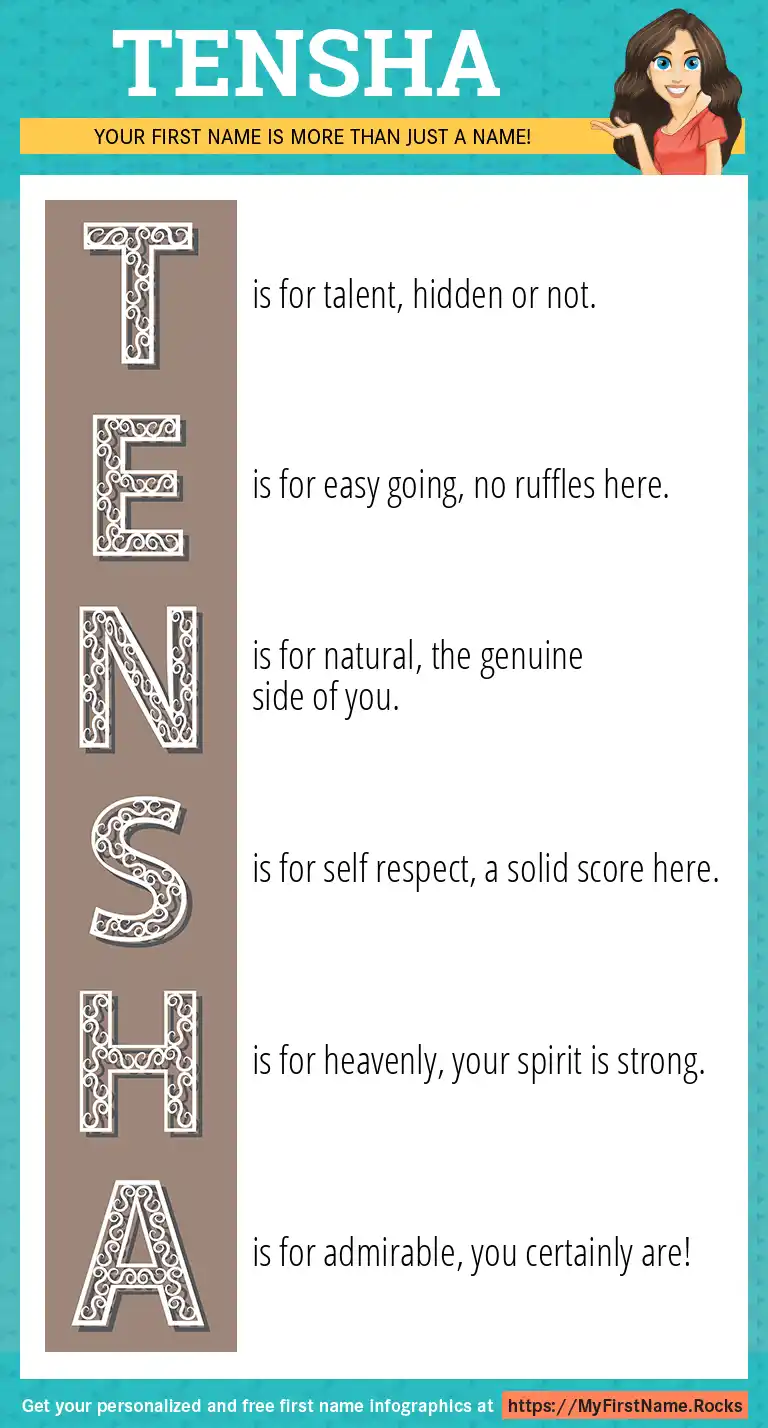 TENSHA

YOUR FIRST NAME IS MORE THAN JUST A NAME!

T is for talent, hidden or not.

E is for easy going, no ruffles here.

N is for natural, the genuine side of you.

S is for self respect, a solid score here.

H is for heavenly, your spirit is strong.

A is for admirable, you certainly are!

Get your personalized and free first name infographics at https://MyFirstName.Rocks