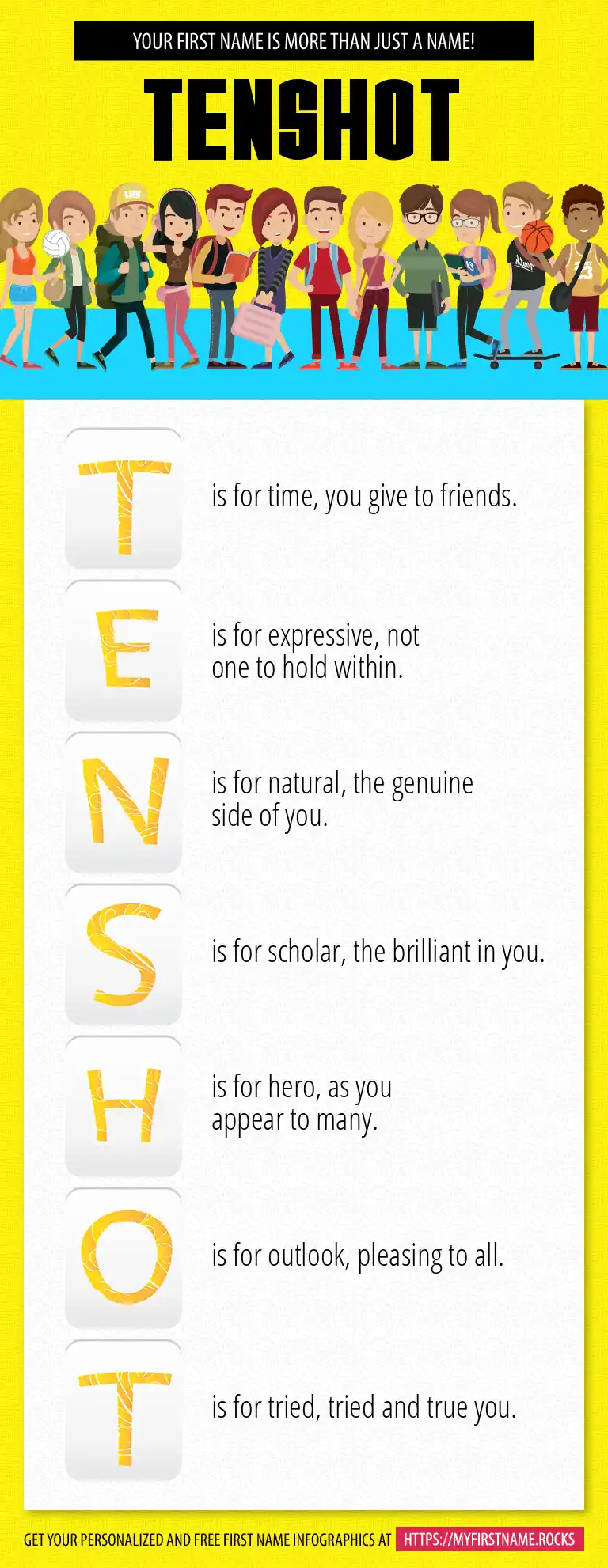 YOUR FIRST NAME IS MORE THAN JUST A NAME!

TENSHOT

T is for time, you give to friends.

E is for expressive, not one to hold within.

N is for natural, the genuine side of you.

S is for scholar, the brilliant in you.

H is for hero, as you appear to many.

O is for outlook, pleasing to all.

T is for tried, tried and true you.

GET YOUR PERSONALIZED AND FREE FIRST NAME INFOGRAPHICS AT HTTPS://MYFIRSTNAME.ROCKS