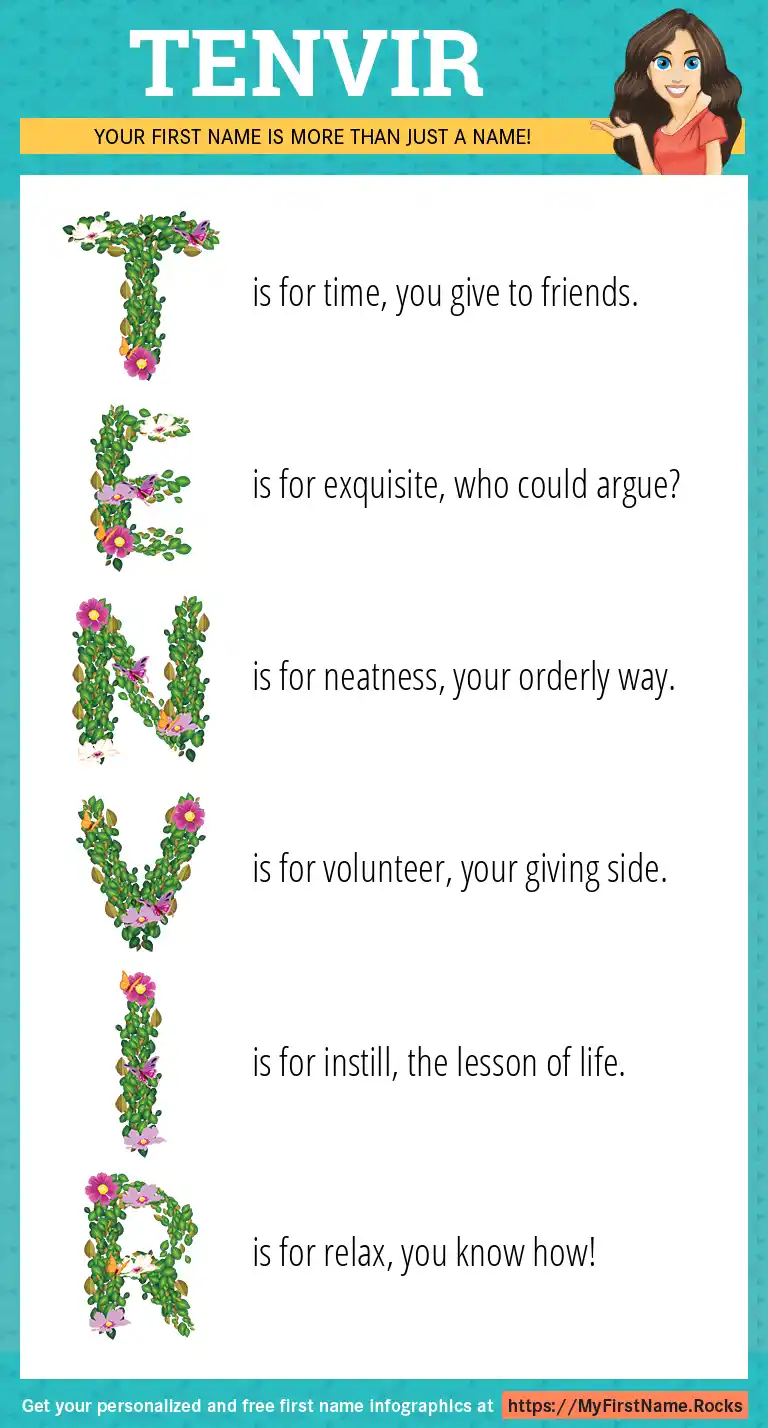 TENVIR

YOUR FIRST NAME IS MORE THAN JUST A NAME!

T is for time, you give to friends.

E is for exquisite, who could argue?

N is for neatness, your orderly way.

V is for volunteer, your giving side.

I is for instill, the lesson of life.

R is for relax, you know how!

Get your personalized and free first name infographics at https://MyFirstName.Rocks