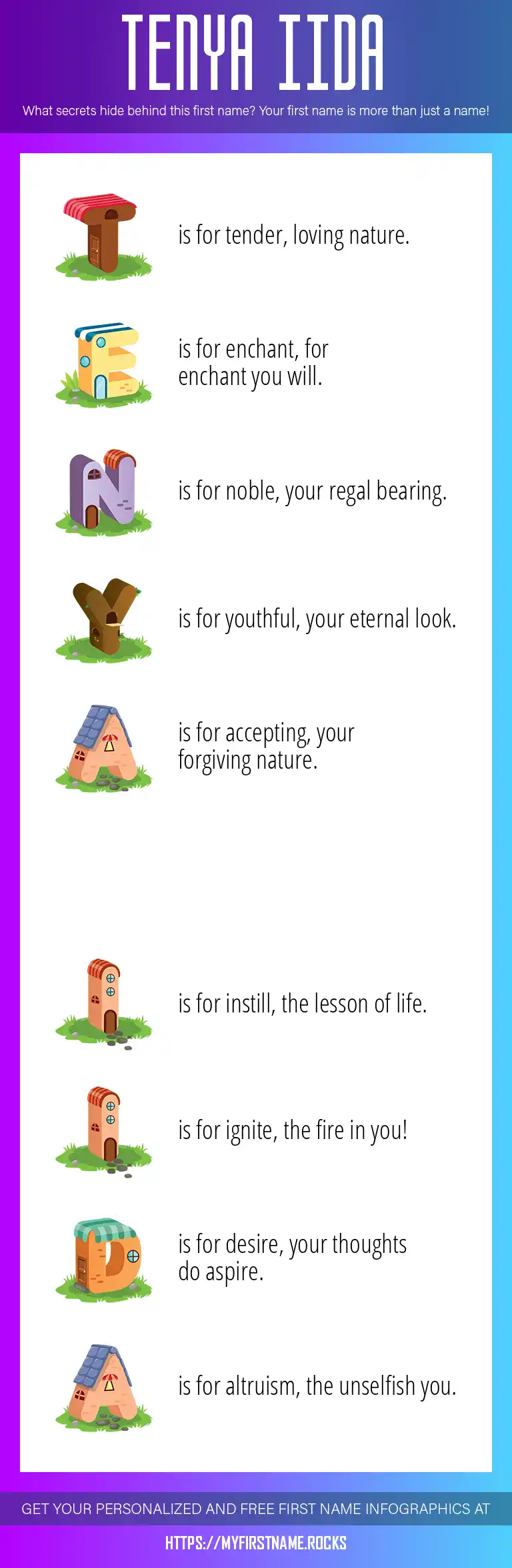 TENYA IIDA

What secrets hide behind this first name? Your first name is more than just a name!

T is for tender, loving nature.

E is for enchant, for enchant you will.

N is for noble, your regal bearing.

Y is for youthful, your eternal look.

A is for accepting, your forgiving nature.

I is for instill, the lesson of life.

I is for ignite, the fire in you!

D is for desire, your thoughts do aspire.

A is for altruism, the unselfish you.

GET YOUR PERSONALIZED AND FREE FIRST NAME INFOGRAPHICS AT

HTTPS://MYFIRSTNAME.ROCKS