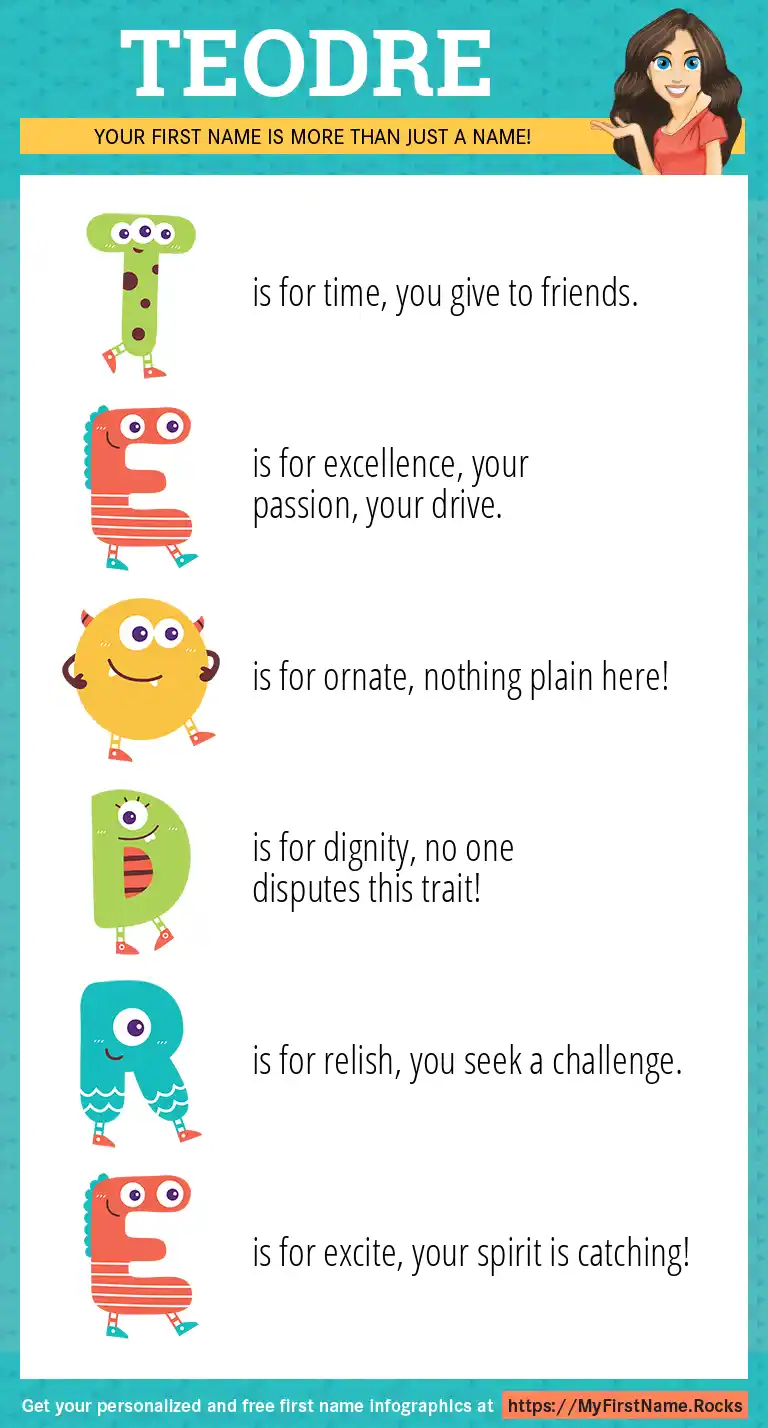 TEODRE

YOUR FIRST NAME IS MORE THAN JUST A NAME!

T is for time, you give to friends.

E is for excellence, your passion, your drive.

O is for ornate, nothing plain here!

D is for dignity, no one disputes this trait!

R is for relish, you seek a challenge.

E is for excite, your spirit is catching!

Get your personalized and free first name infographics at https://MyFirstName.Rocks