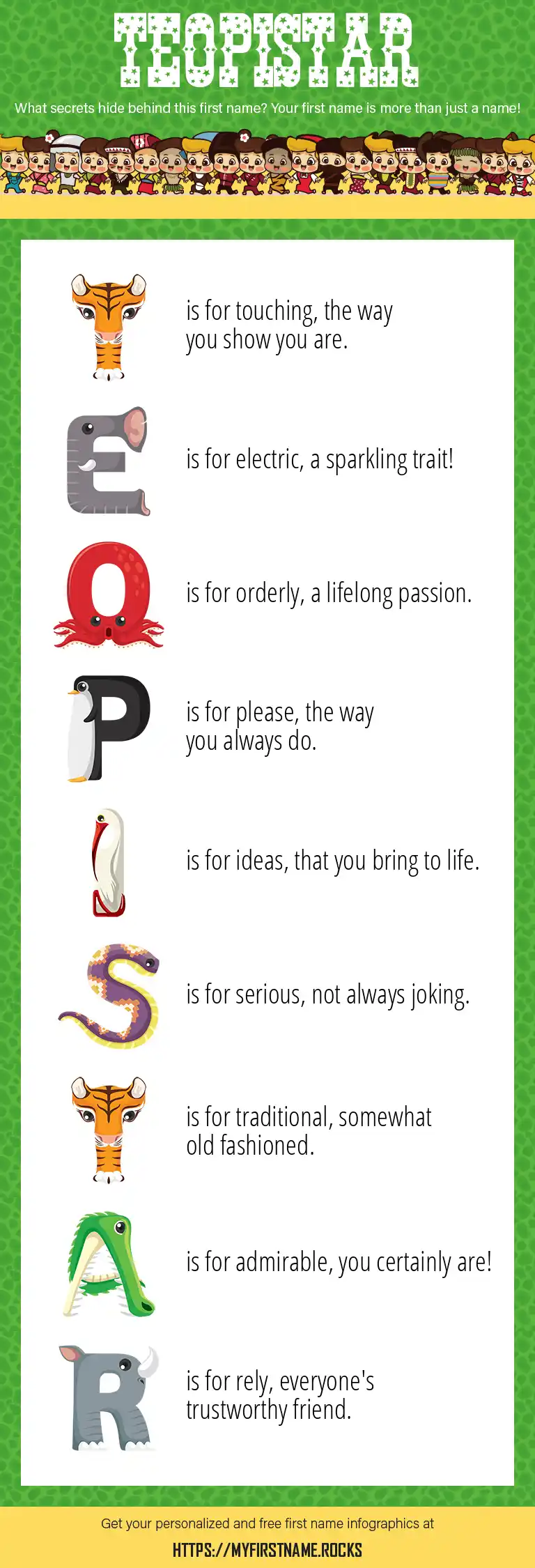 TEOPISTAR

What secrets hide behind this first name? Your first name is more than just a name!

T is for touching, the way you show you are.

E is for electric, a sparkling trait!

O is for orderly, a lifelong passion.

P is for please, the way you always do.

I is for ideas, that you bring to life.

S is for serious, not always joking.

T is for traditional, somewhat old fashioned.

A is for admirable, you certainly are!

R is for rely, everyone's trustworthy friend.

Get your personalized and free first name infographics at

HTTPS://MYFIRSTNAME.ROCKS