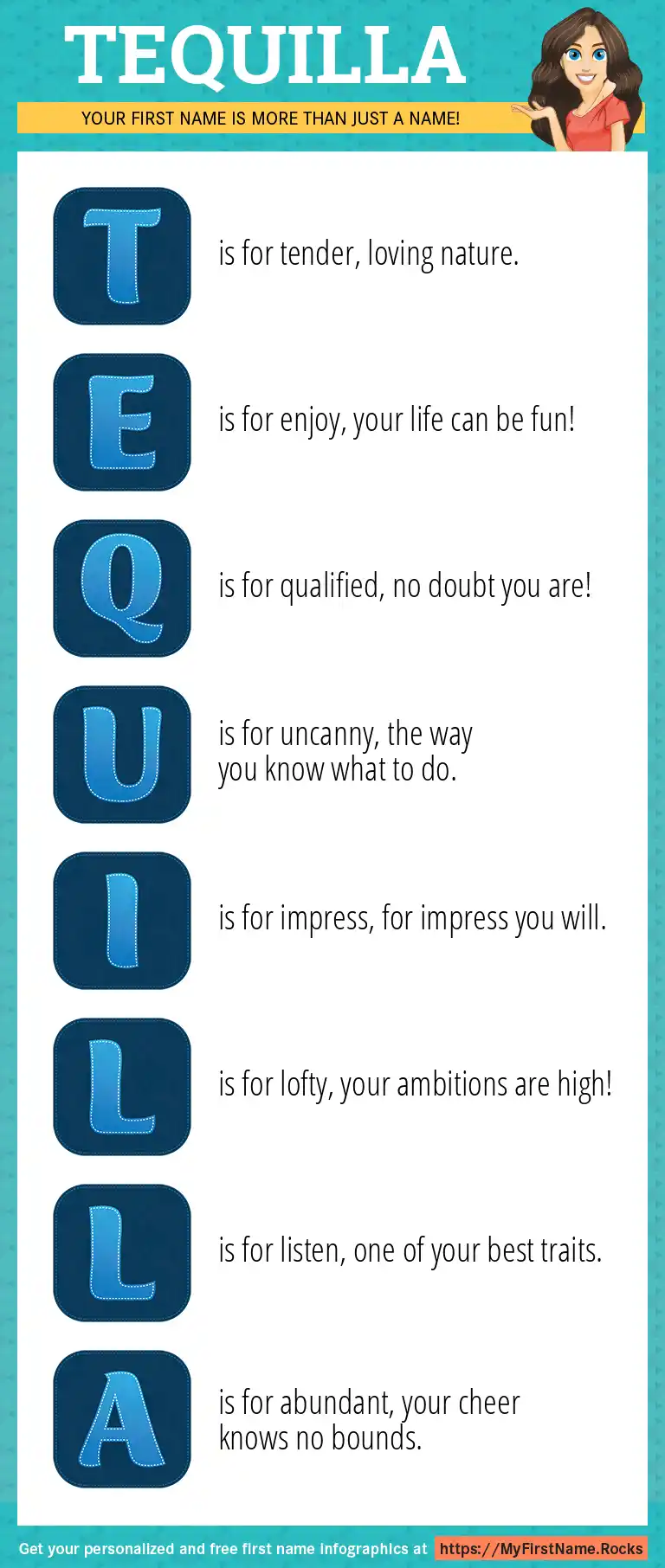 TEQUILLA

YOUR FIRST NAME IS MORE THAN JUST A NAME!

T is for tender, loving nature.

E is for enjoy, your life can be fun!

Q is for qualified, no doubt you are!

U is for uncanny, the way you know what to do.

I is for impress, for impress you will.

L is for lofty, your ambitions are high!

L is for listen, one of your best traits.

A is for abundant, your cheer knows no bounds.

Get your personalized and free first name infographics at https://MyFirstName.Rocks