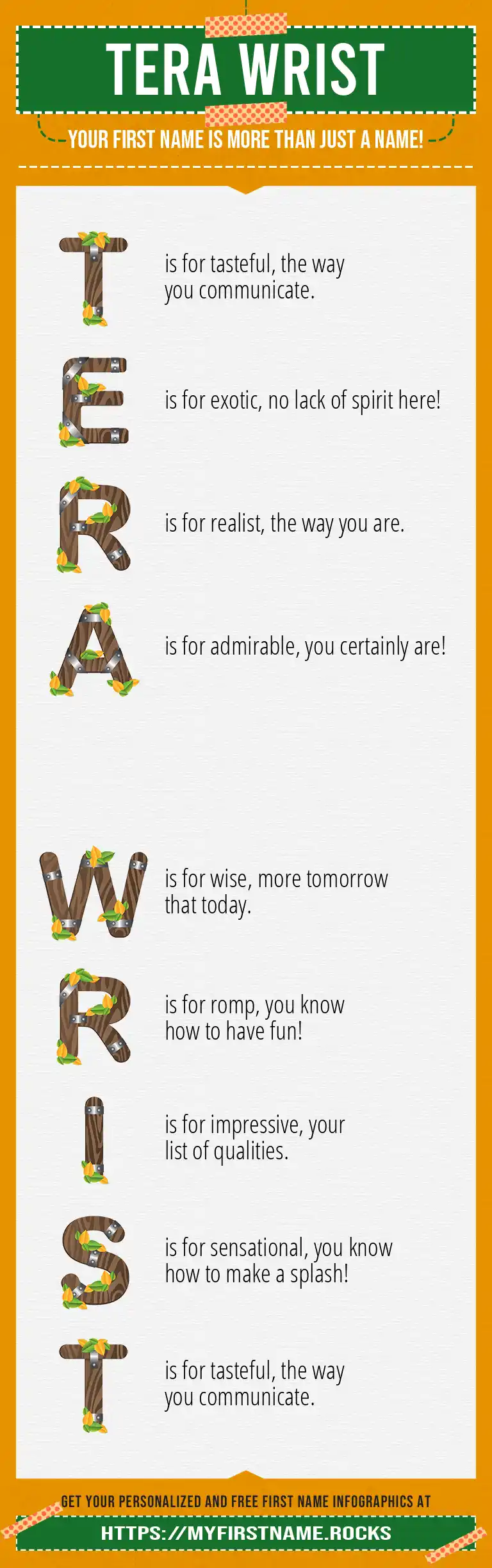 TERA WRIST

YOUR FIRST NAME IS MORE THAN JUST A NAME!

T is for tasteful, the way you communicate.

E is for exotic, no lack of spirit here!

R is for realist, the way you are.

A is for admirable, you certainly are!

W is for wise, more tomorrow that today.

R is for romp, you know how to have fun!

I is for impressive, your list of qualities.

S is for sensational, you know how to make a splash!

T is for tasteful, the way you communicate.

GET YOUR PERSONALIZED AND FREE FIRST NAME INFOGRAPHICS AT

HTTPS://MYFIRSTNAME.ROCKS